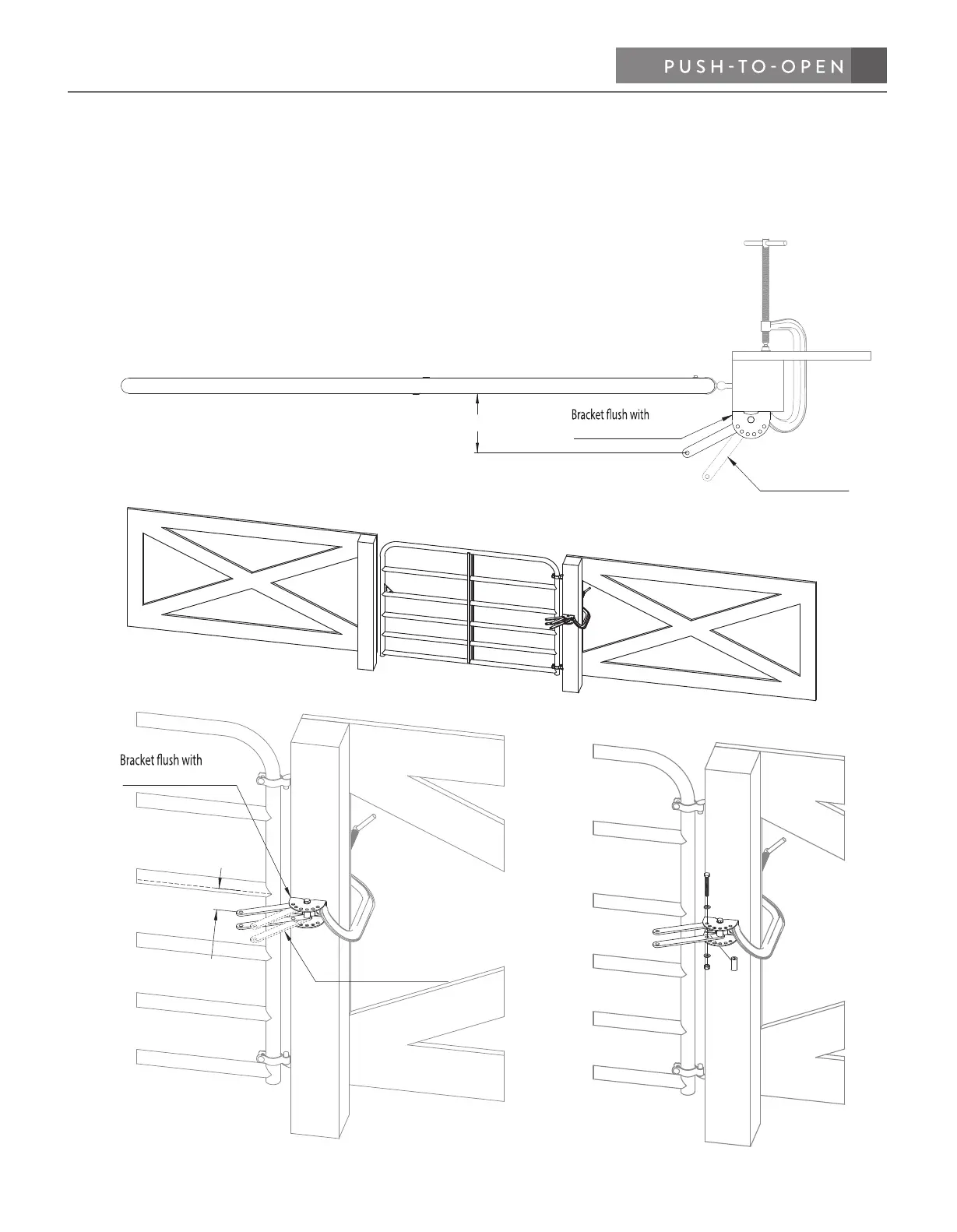 PUSH-TO-OPEN

Bracket flush with

Bracket flush with