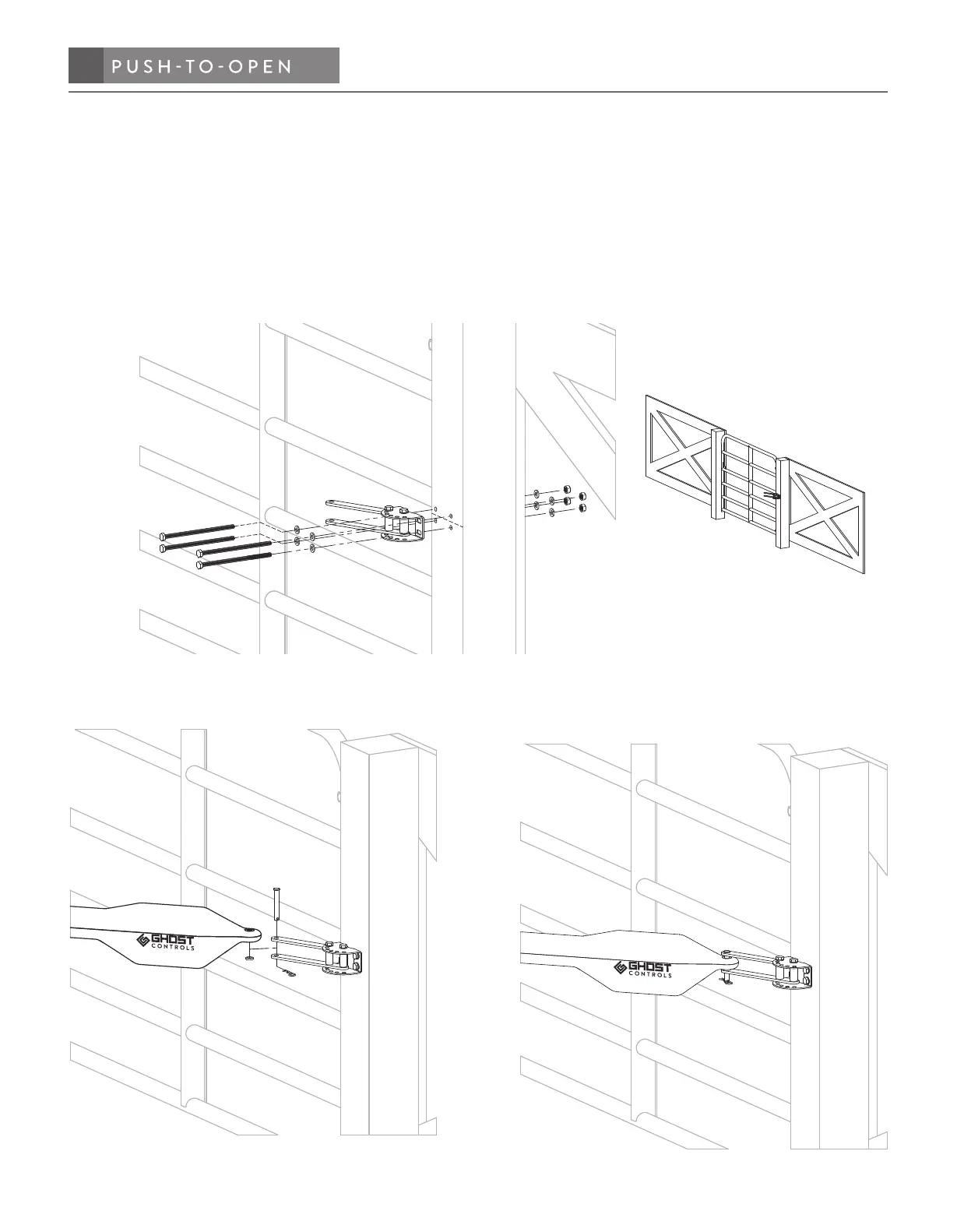 PUSH-TO-OPEN

GHOST CONTROLS

GHOST CONTROLS