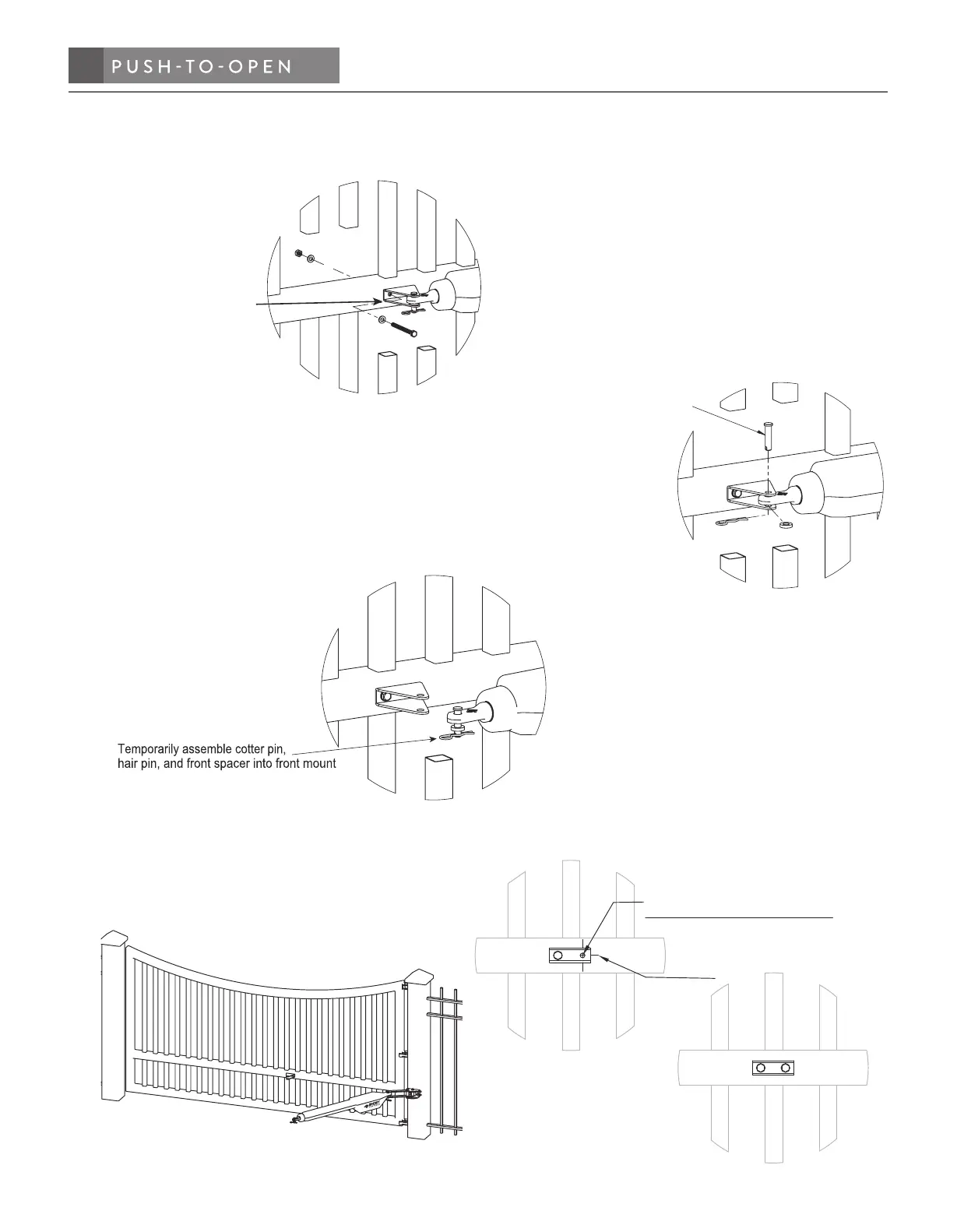 PUSH-TO-OPEN

Temporarily assemble cotter pin, hair pin, and front spacer into front mount