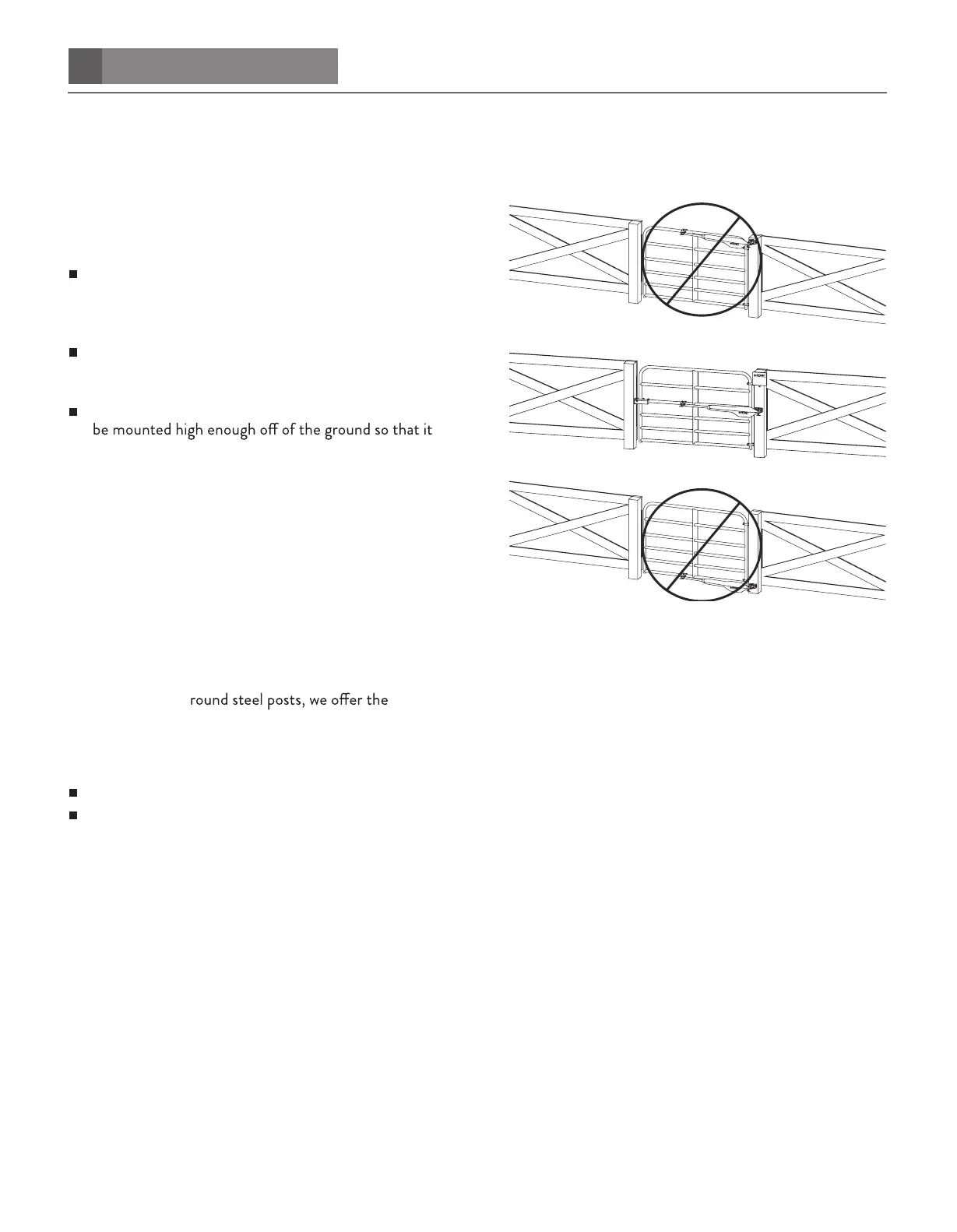 be mounted high enough off of the ground so that it

round steel posts, we offer the