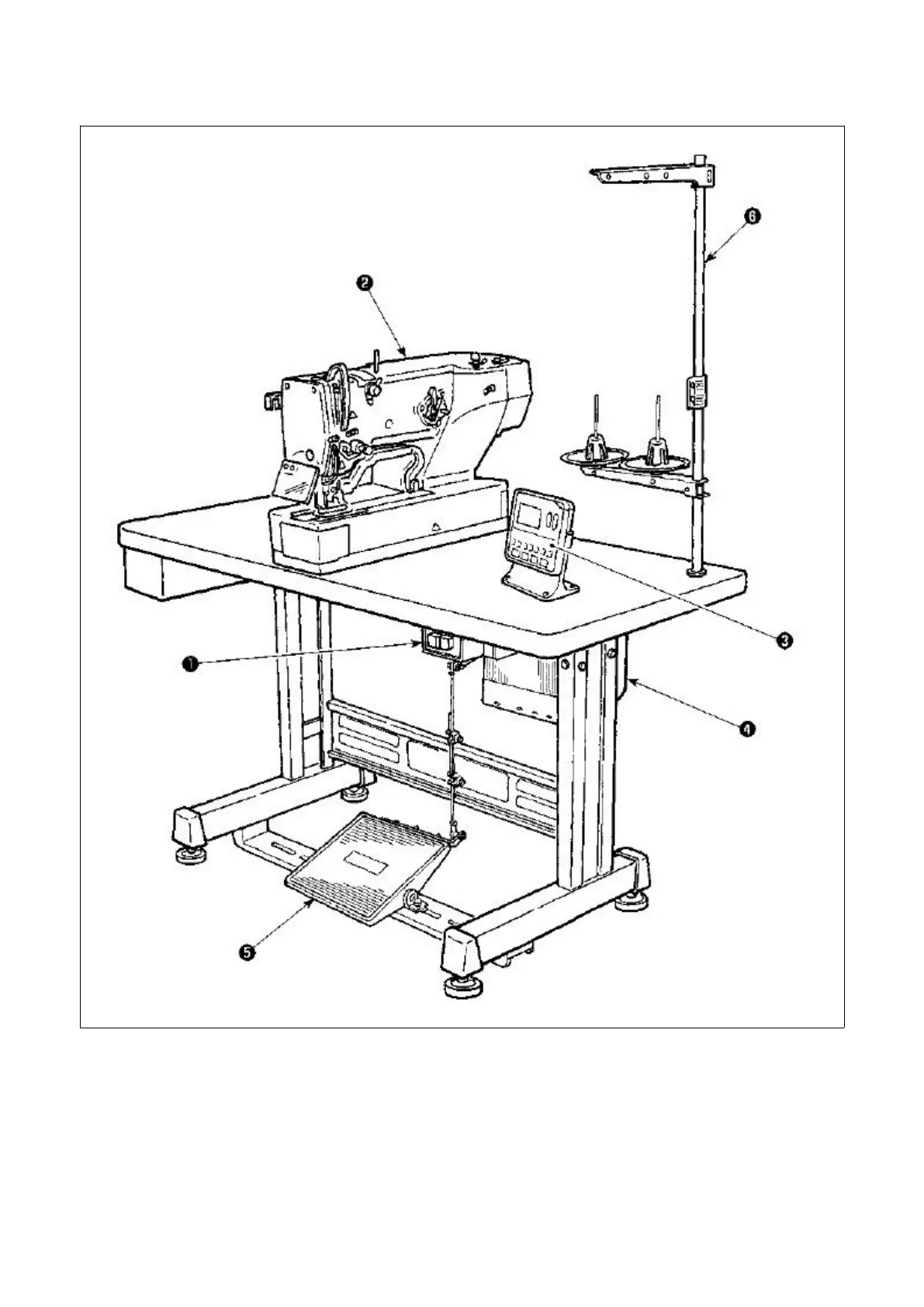 ❻
❷
❸
❶
❹
❺