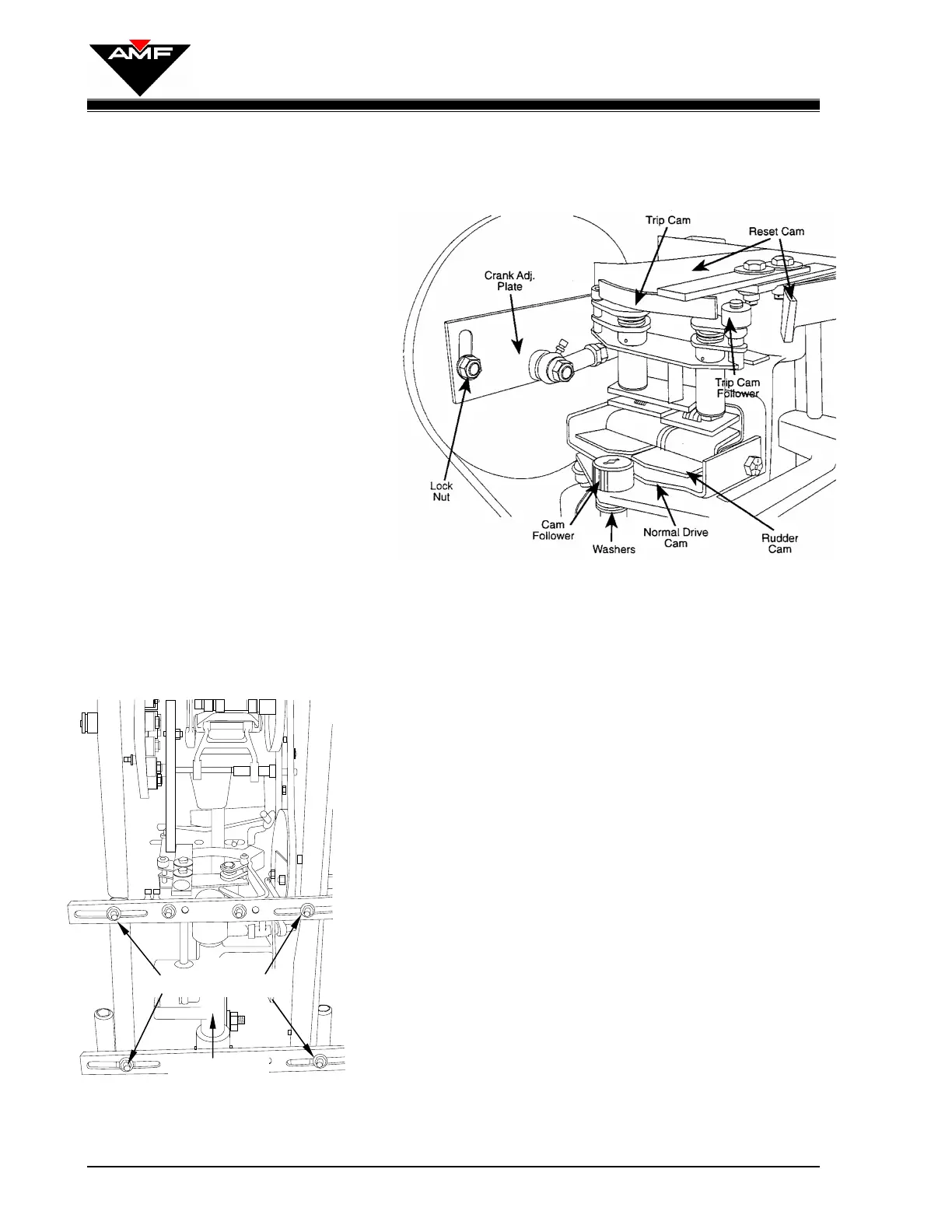 AMF

Trip Cam

Reset Cam

Crank Adj. Plate

Trip Cam Follower

Lock Nut

Cam Follower

Washers

Normal Drive Cam

Rudder Cam