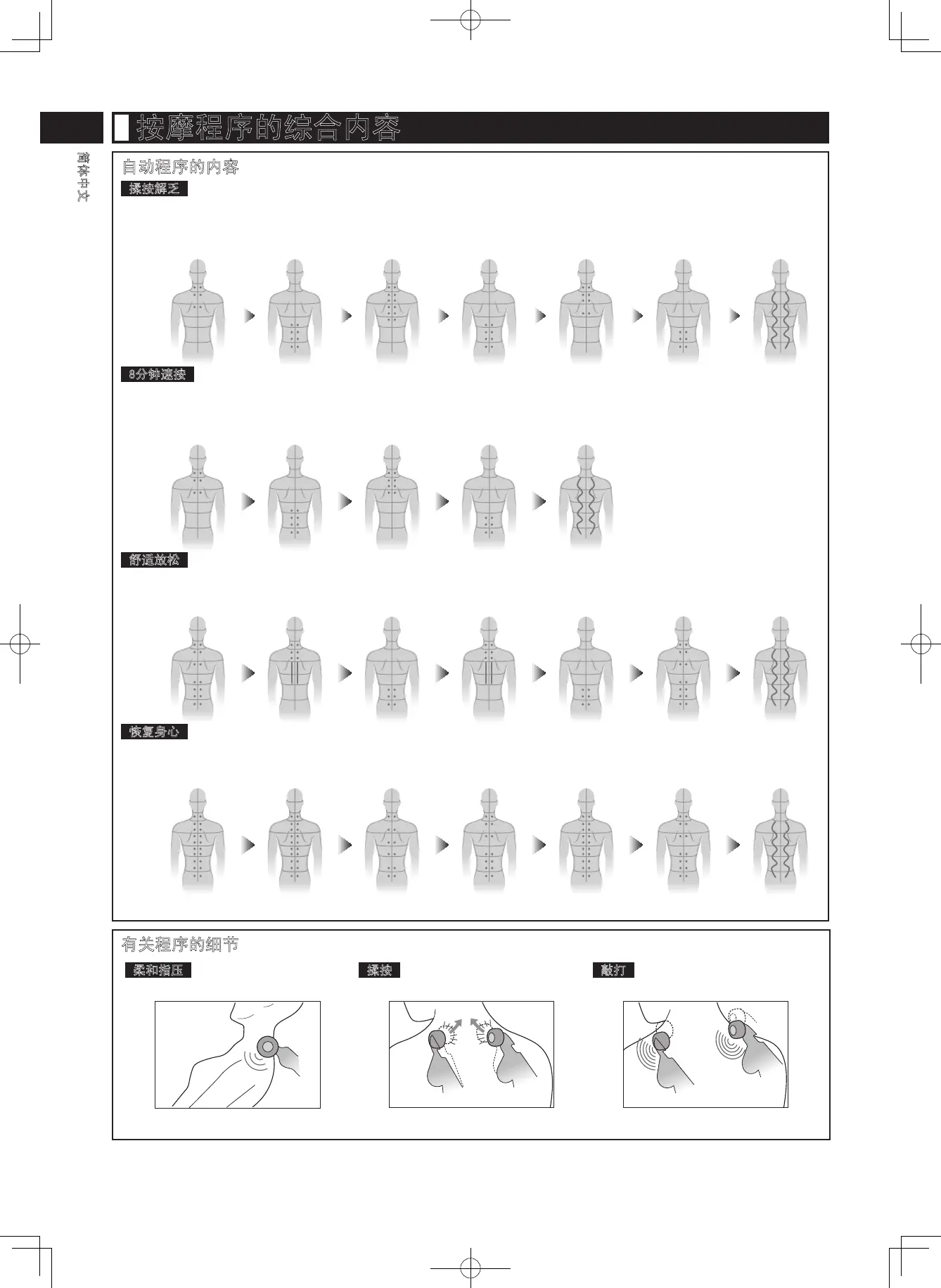 简体中文

按摩程序的综合内容

自动程序的内容

揉按解乏

8分钟速按

舒适放松

恢复身心

有关程序的细节

柔和指压

揉按

敲打