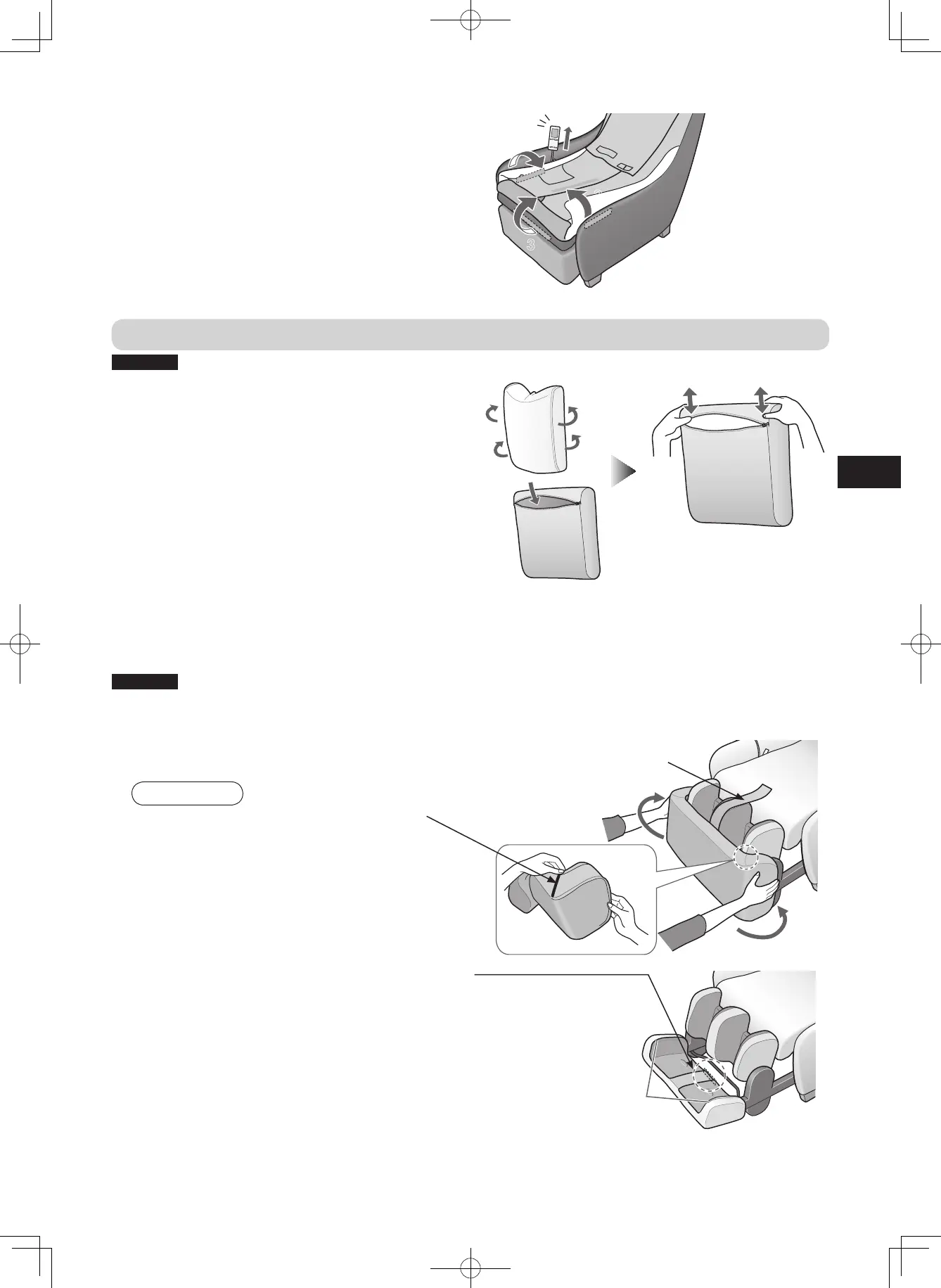 3