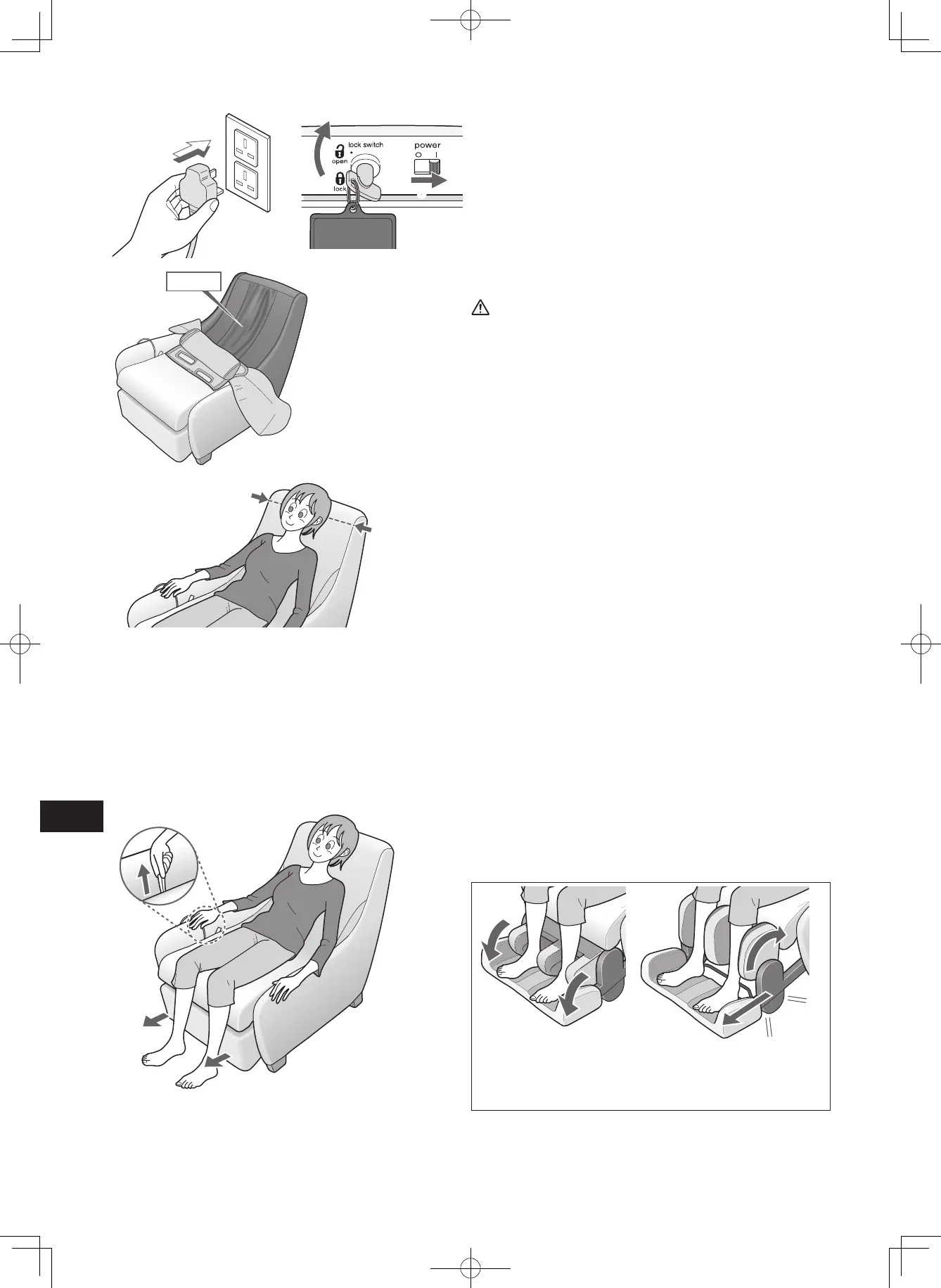 lock switch

open

lock

power

O I