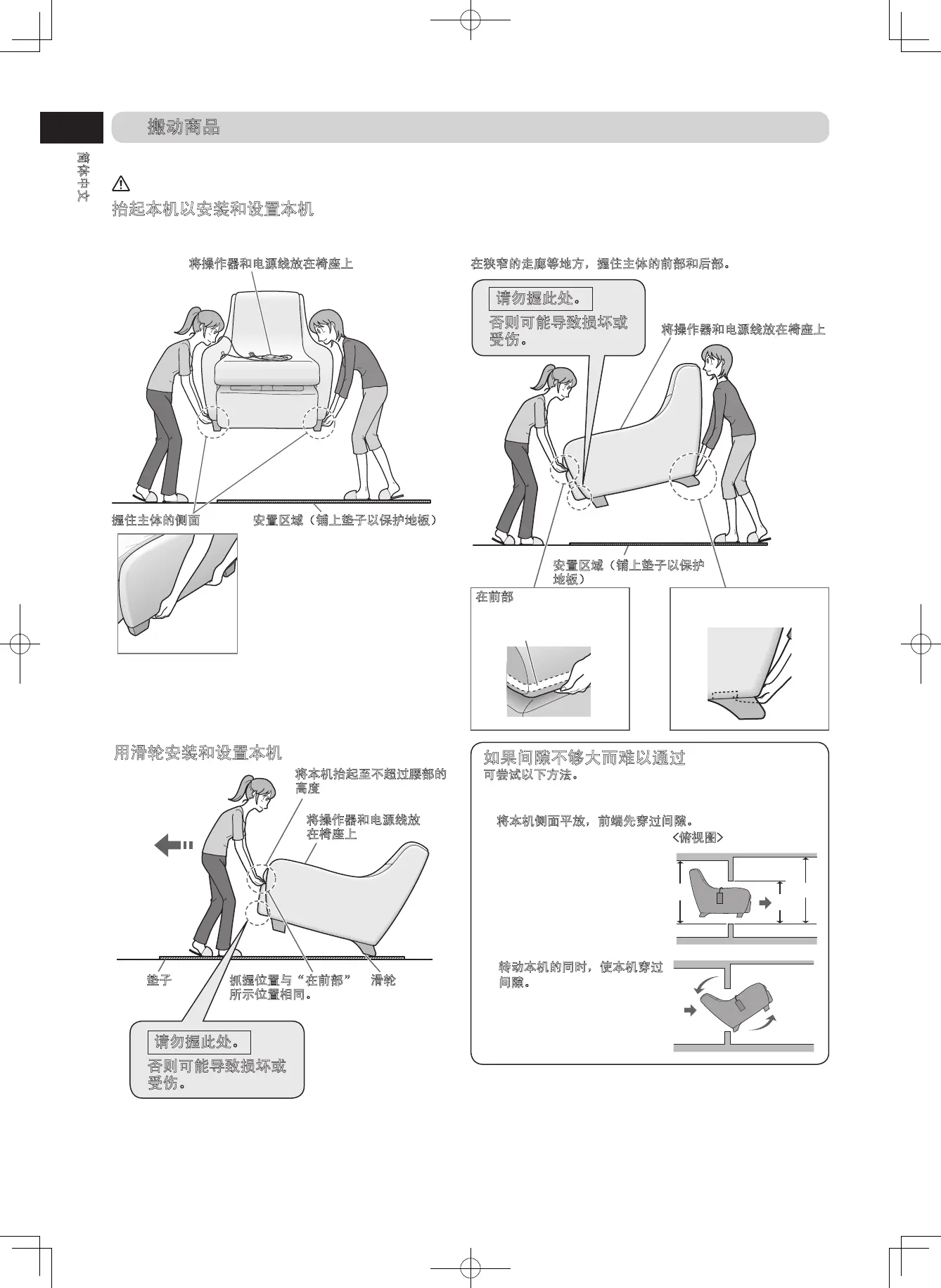 简体中文

搬动商品

抬起本机以安装和设置本机

将操作器和电源线放在椅座上

握住主体的侧面

安置区域（铺上垫子以保护地板）

在狭窄的走廊等地方，握住主体的前部和后部。

请勿握此处。
否则可能导致损坏或受伤。

将操作器和电源线放在椅座上

安置区域（铺上垫子以保护地板）

在前部

用滑轮安装和设置本机

将本机抬起至不超过腰部的高度

将操作器和电源线放在椅座上

垫子

抓握位置与“在前部”所示位置相同。

滑轮

请勿握此处。
否则可能导致损坏或受伤。

如果间隙不够大而难以通过
可尝试以下方法。

将本机侧面平放，前端先穿过间隙。

<俯视图>

转动本机的同时，使本机穿过间隙。