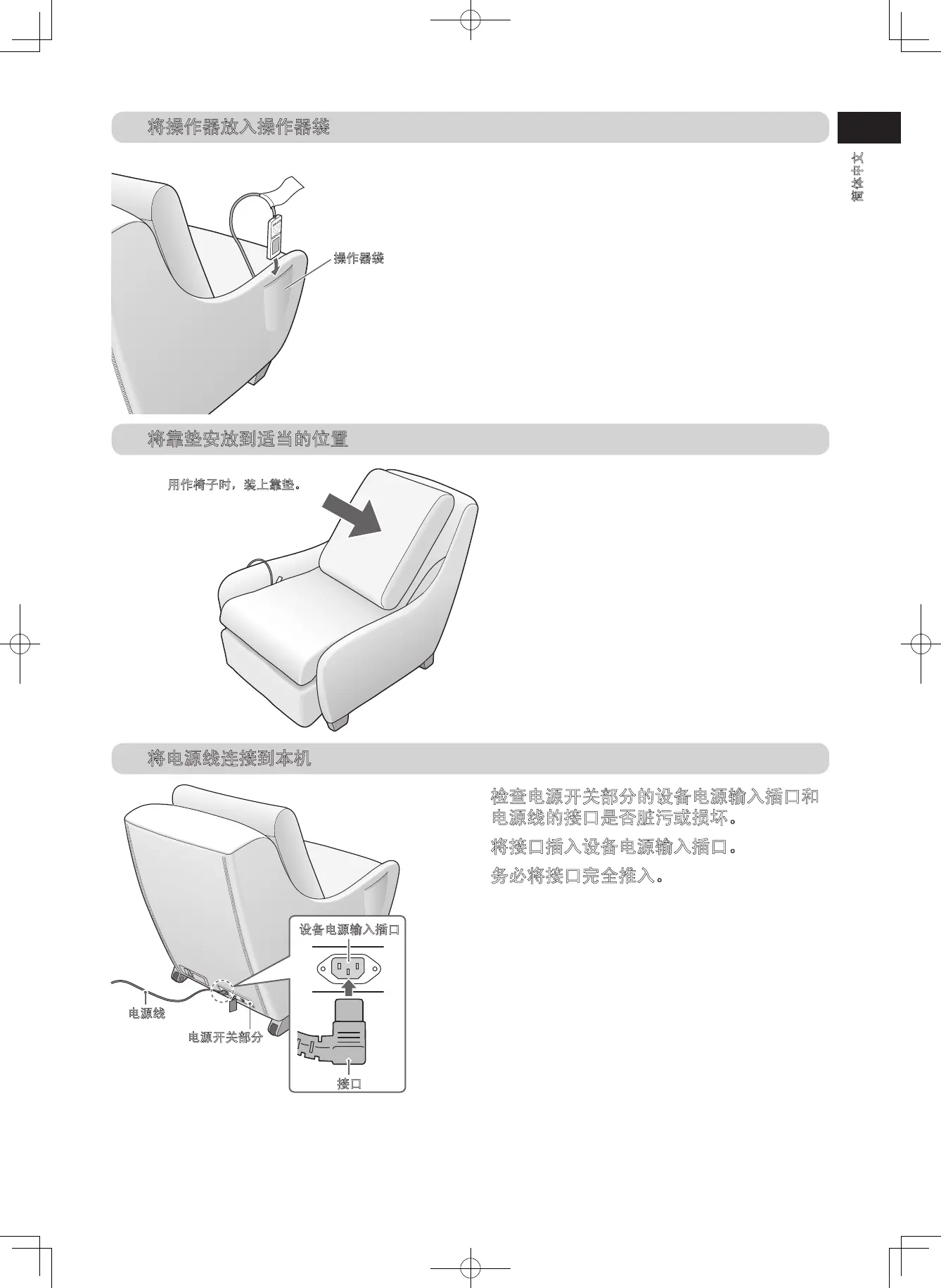 将操作器放入操作器袋

简体中文

操作器袋

将靠垫安放到适当的位置

用作椅子时，装上靠垫。

将电源线连接到本机

检查电源开关部分的设备电源输入插口和电源线的接口是否脏污或损坏。

将接口插入设备电源输入插口。

务必将接口完全推入。

设备电源输入插口

电源线

电源开关部分

接口