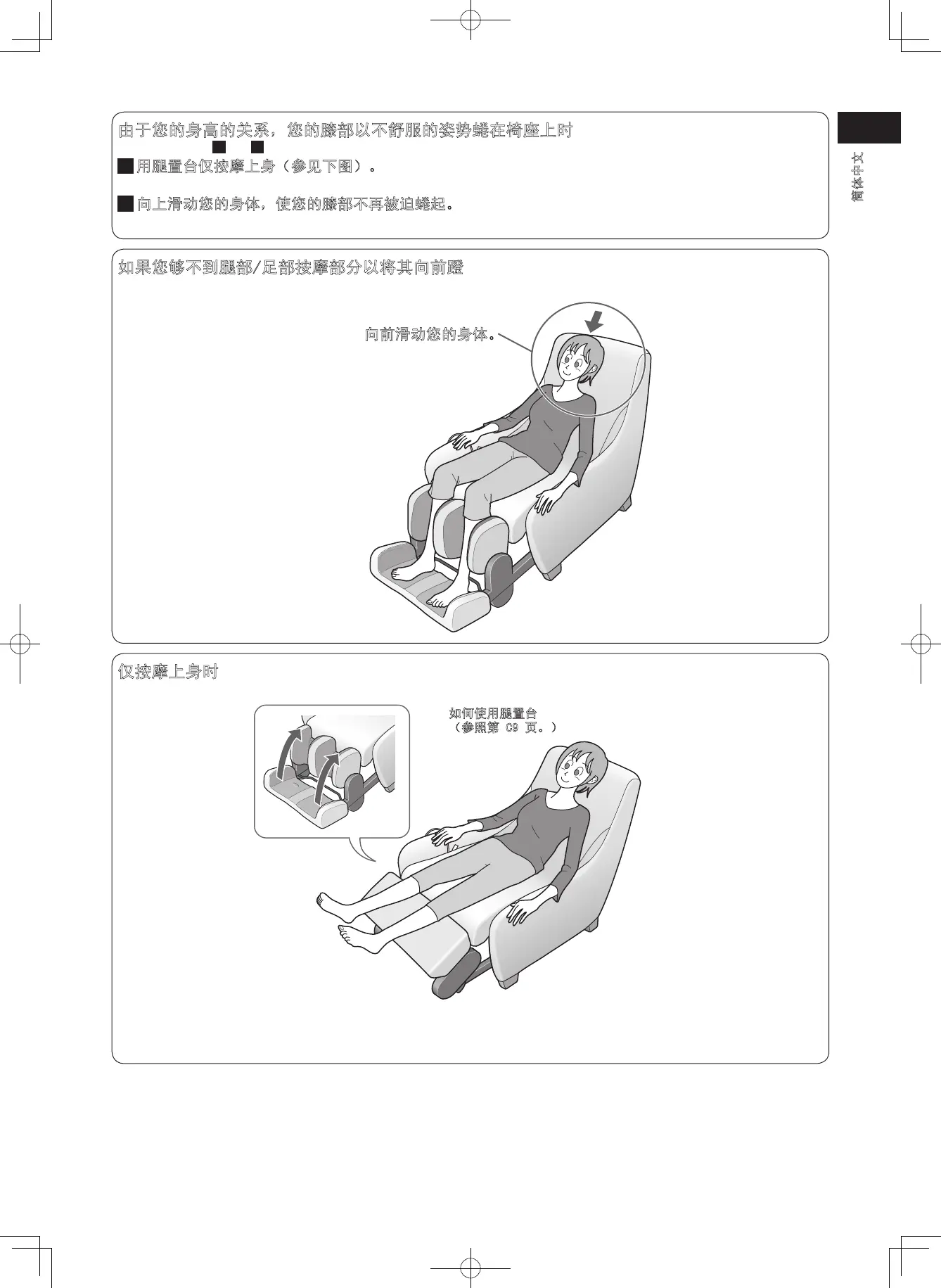 由于您的身高的关系，您的膝部以不舒服的姿势蜷在椅座上时

用腿置台仅按摩上身（参见下图）。

向上滑动您的身体，使您的膝部不再被迫蜷起。

简体中文

如果您够不到腿部/足部按摩部分以将其向前蹬

向前滑动您的身体。

仅按摩上身时

如何使用腿置台
（参照第 C9 页。）