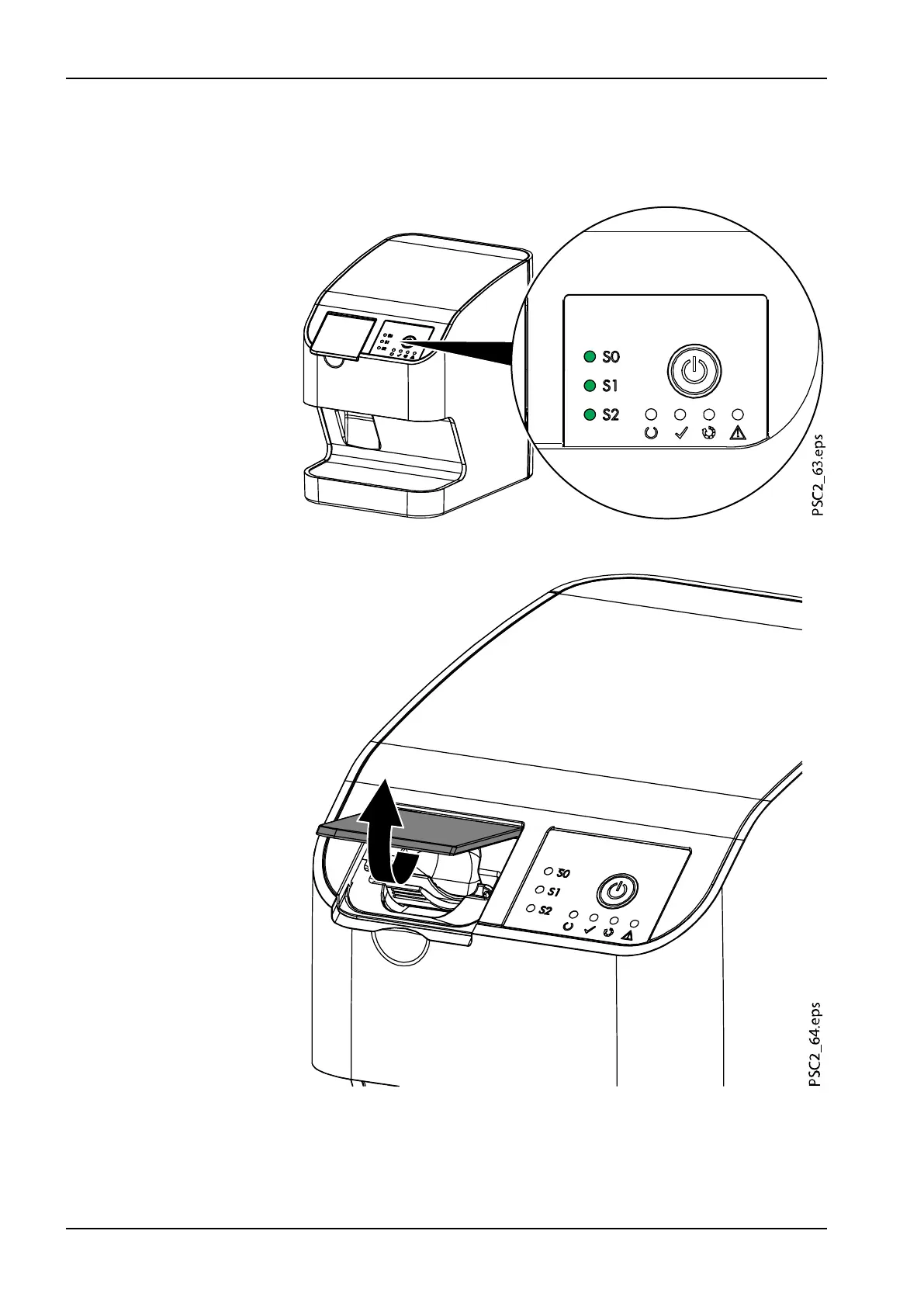 S0
S1
S2

PSC2_63.eps

S0
S1
S2

PSC2_64.eps