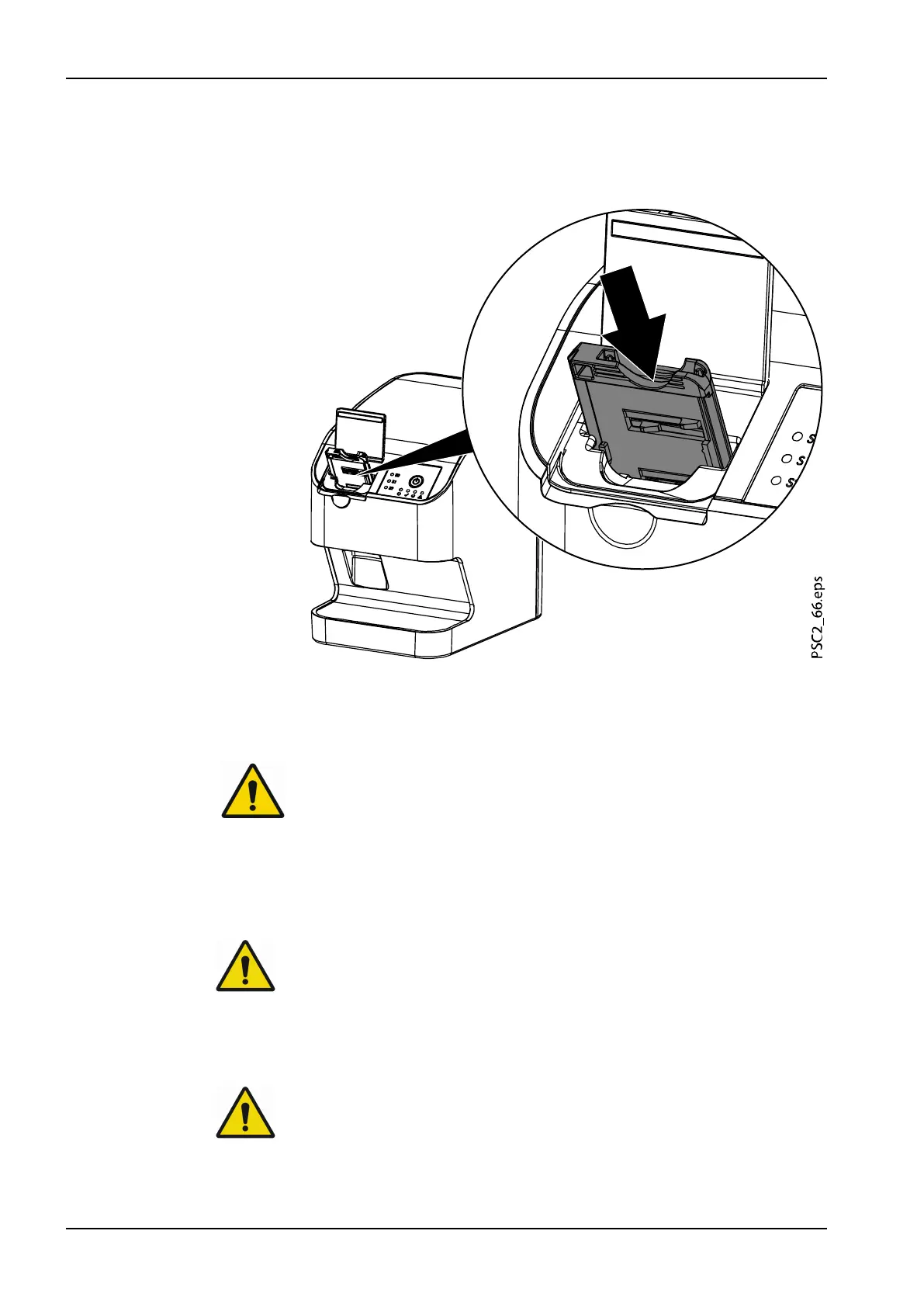 PSC2_66.eps