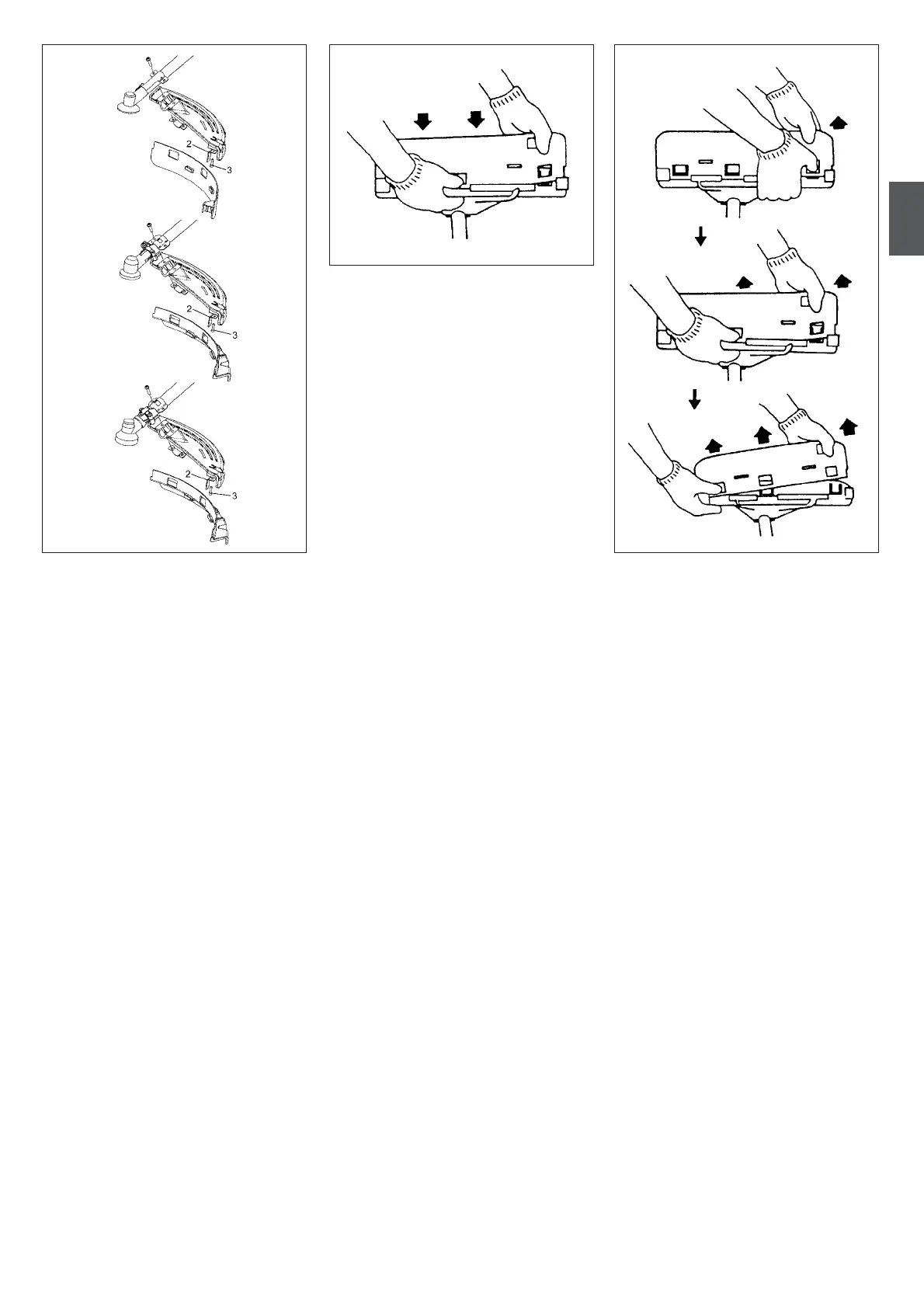 2
3
2
3
2
3