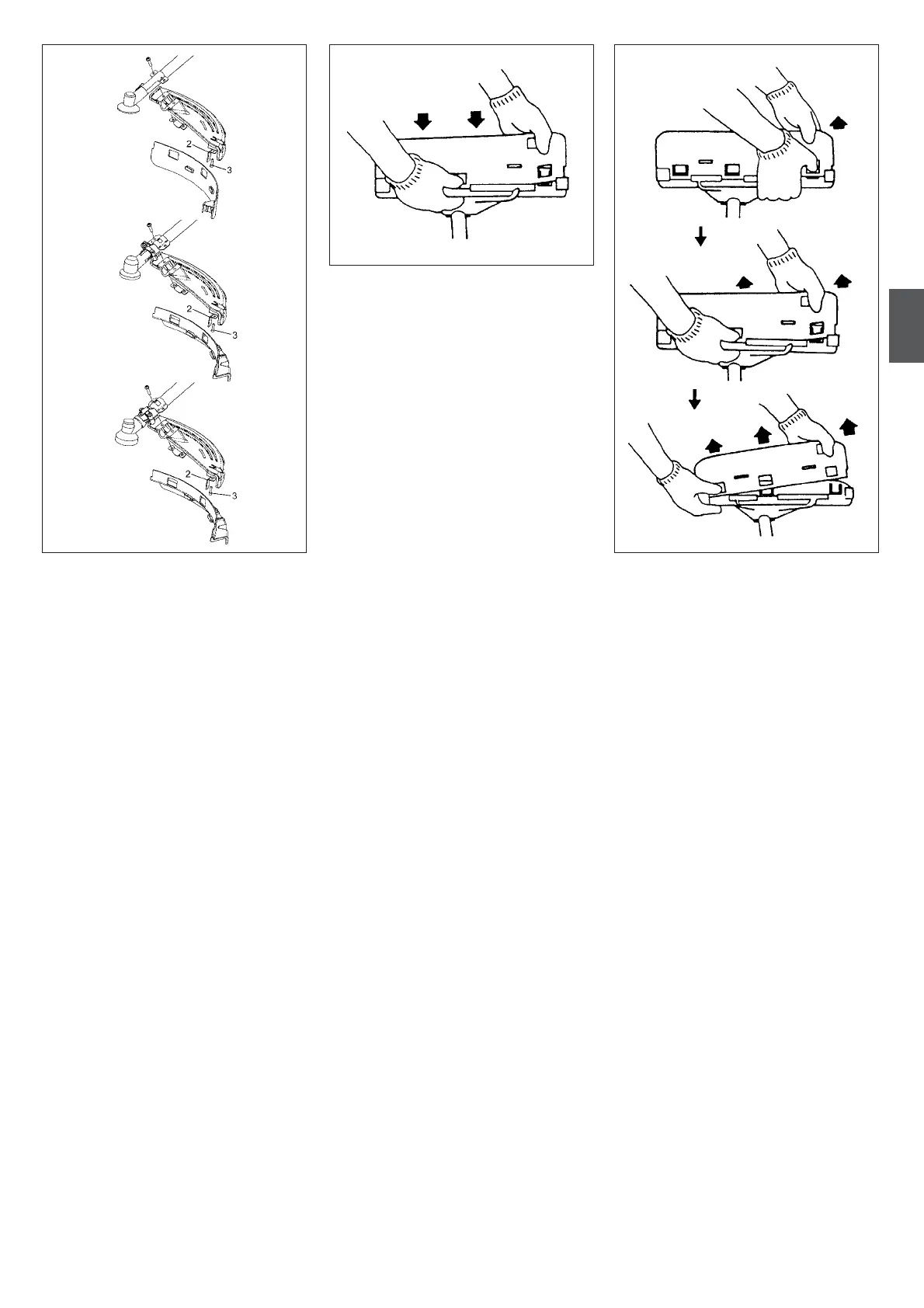 2
3
2
3
2
3