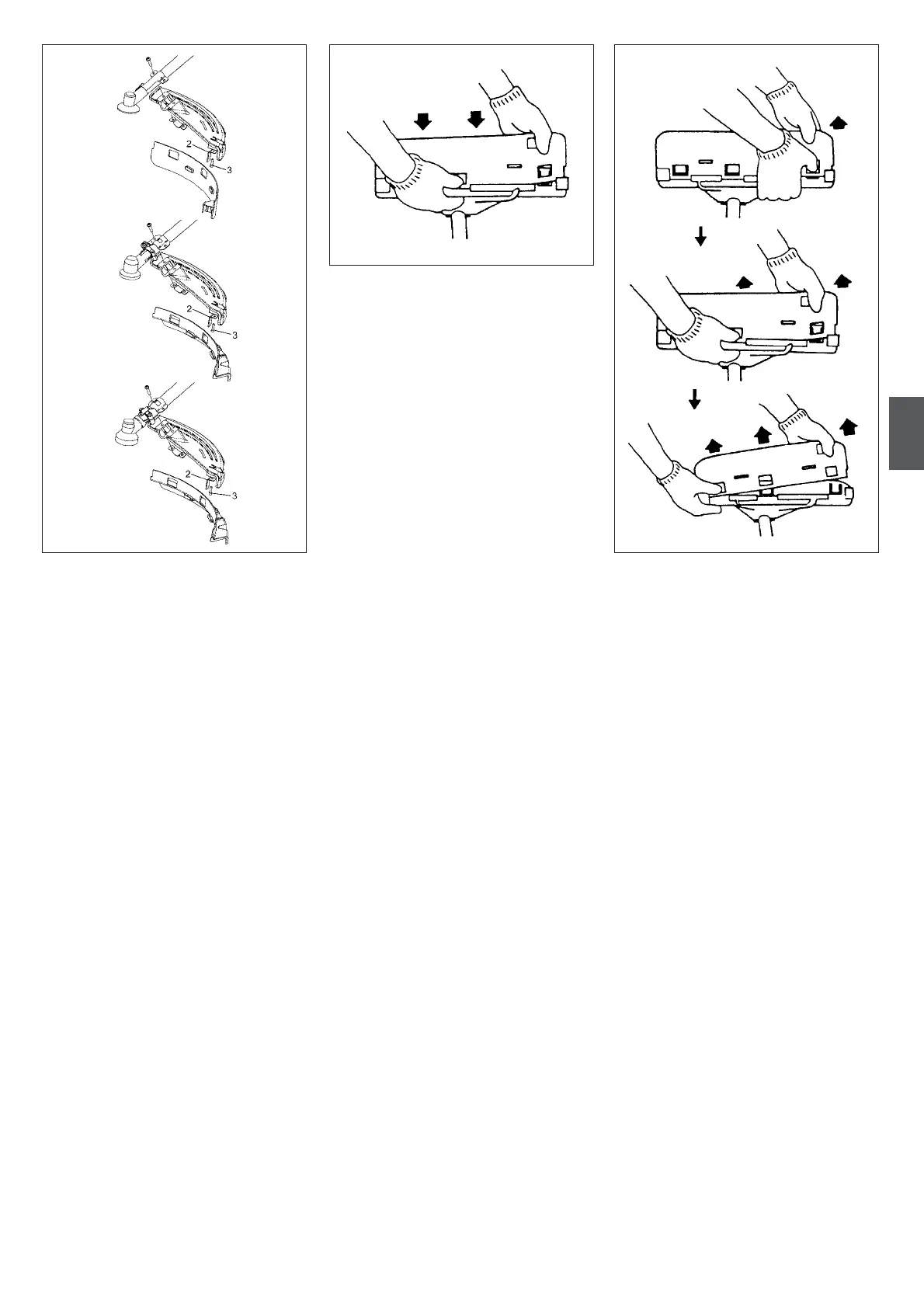 2
3
2
3
2
3