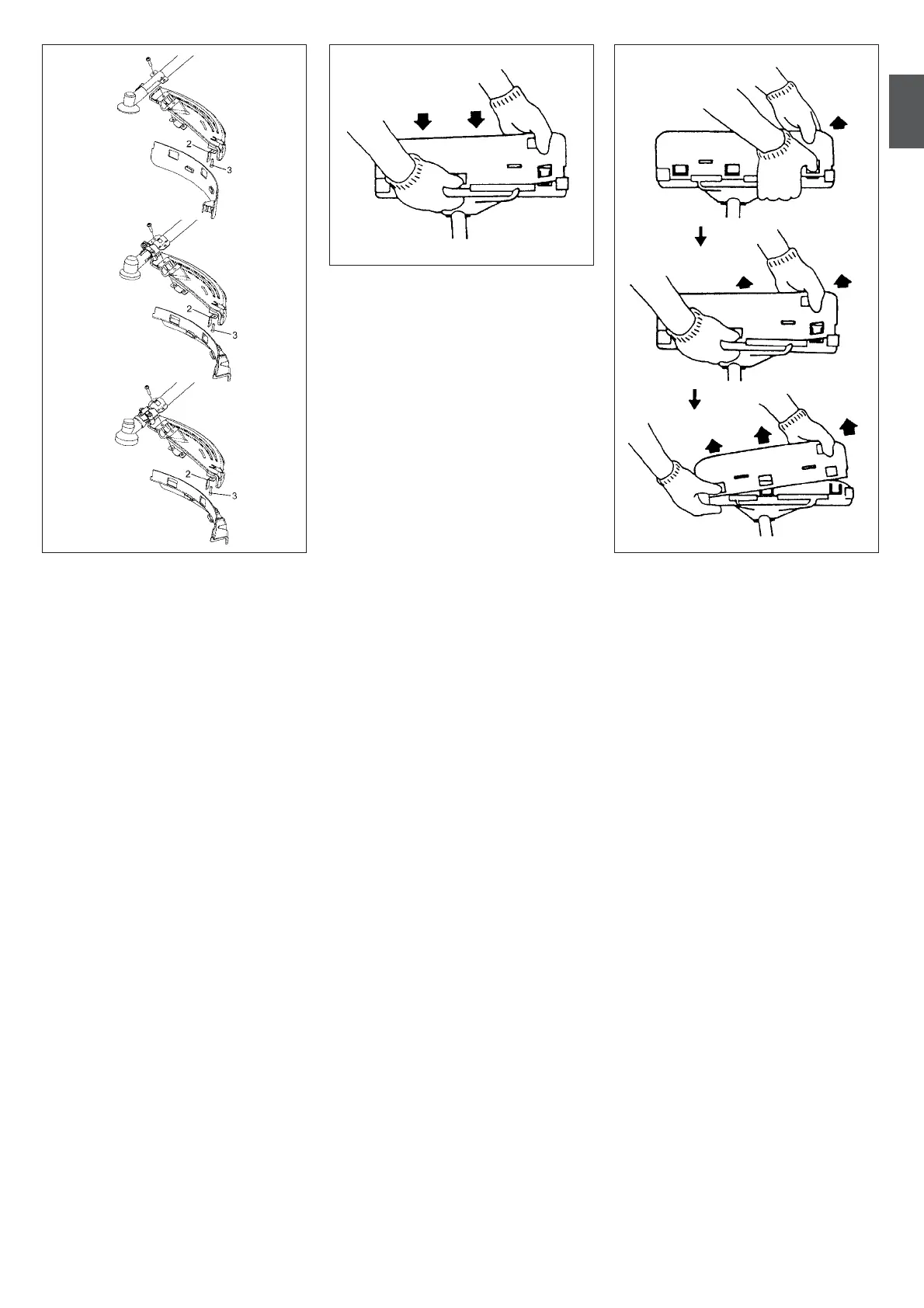 2
3
2
3
2
3