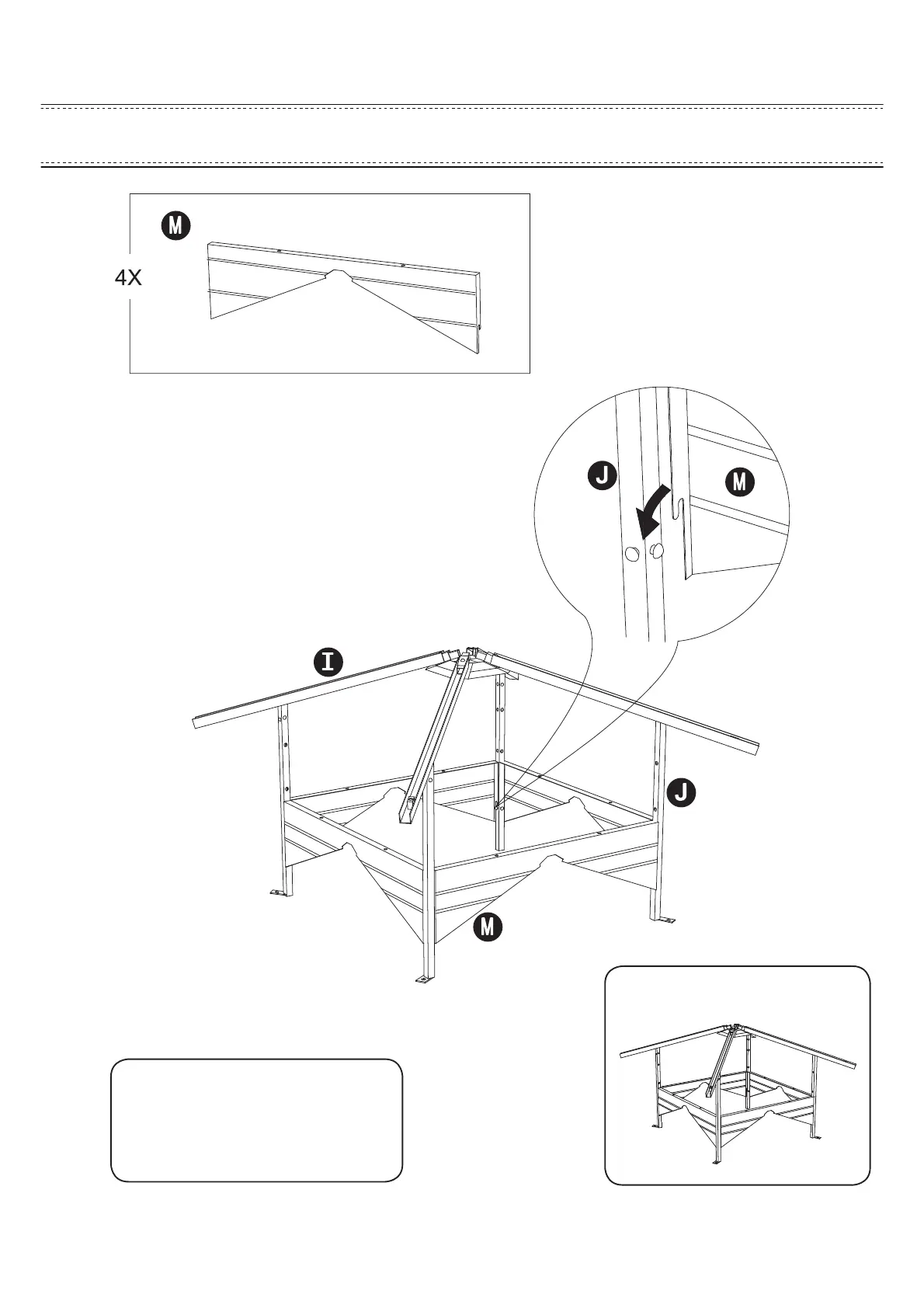 M
4X

J
M

I
J
M