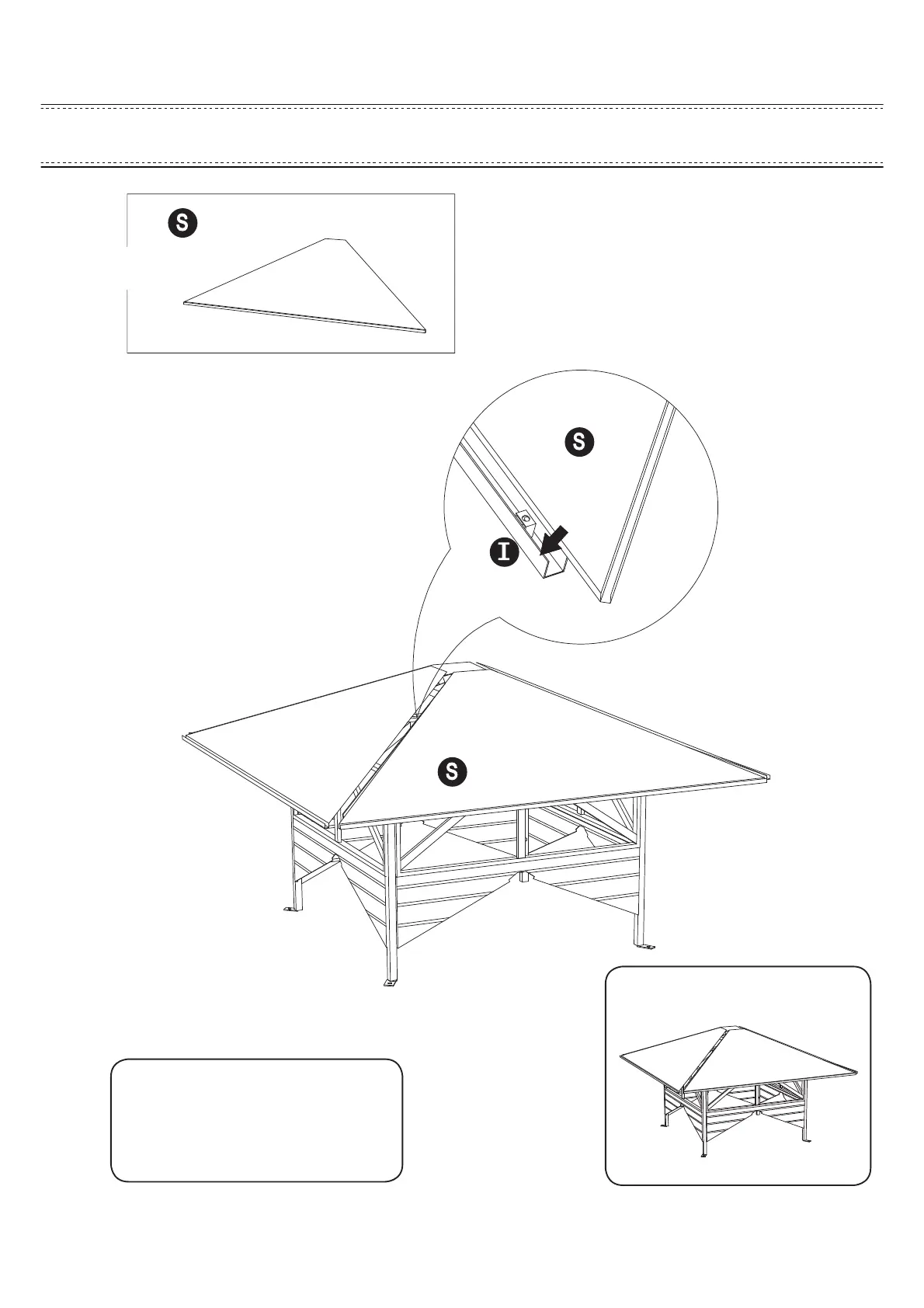 S

S

I

S