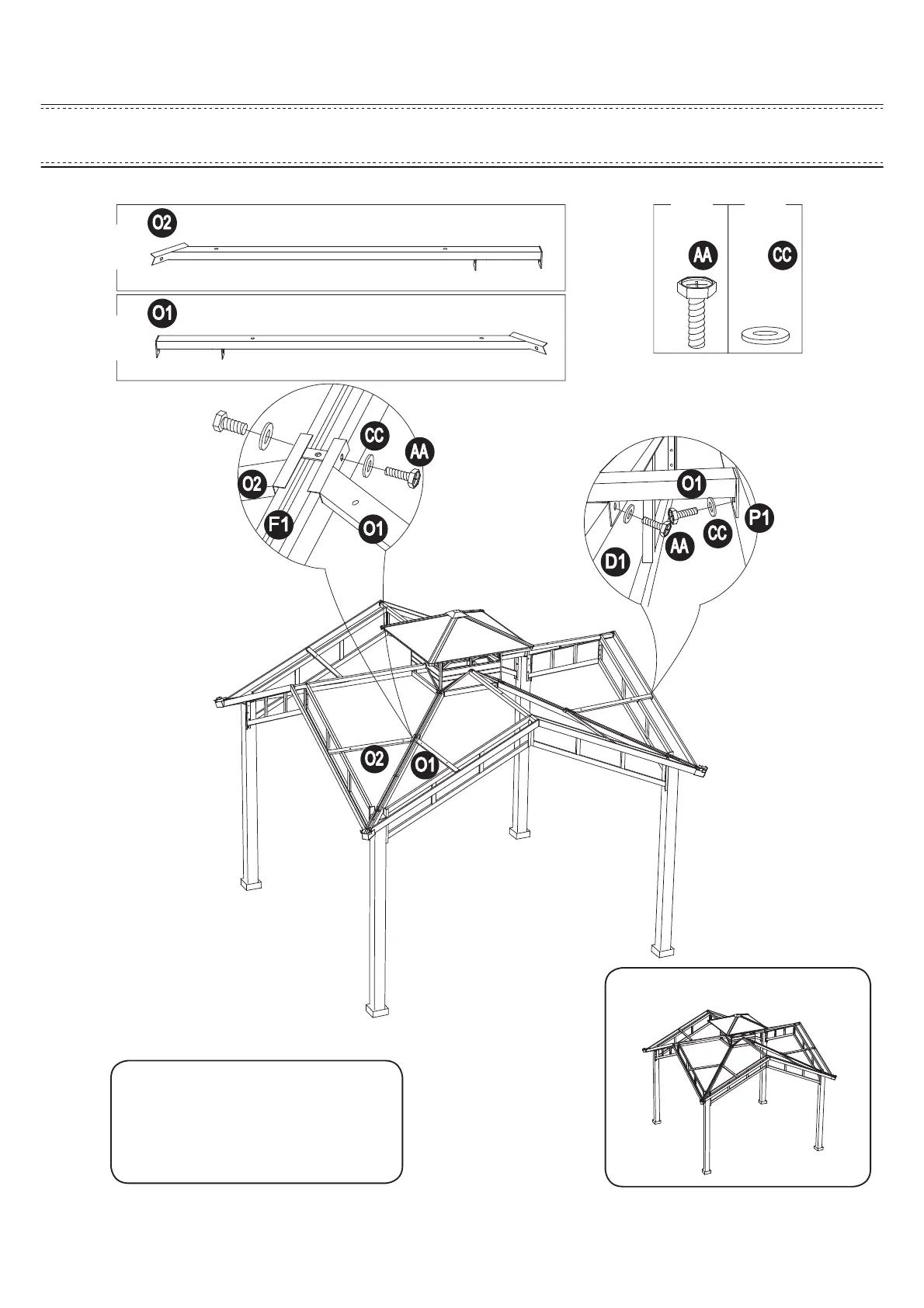 O2

O1

AA

CC

CC

AA

O2

F1

O1

O1

P1

CC

AA

D1

O2

O1