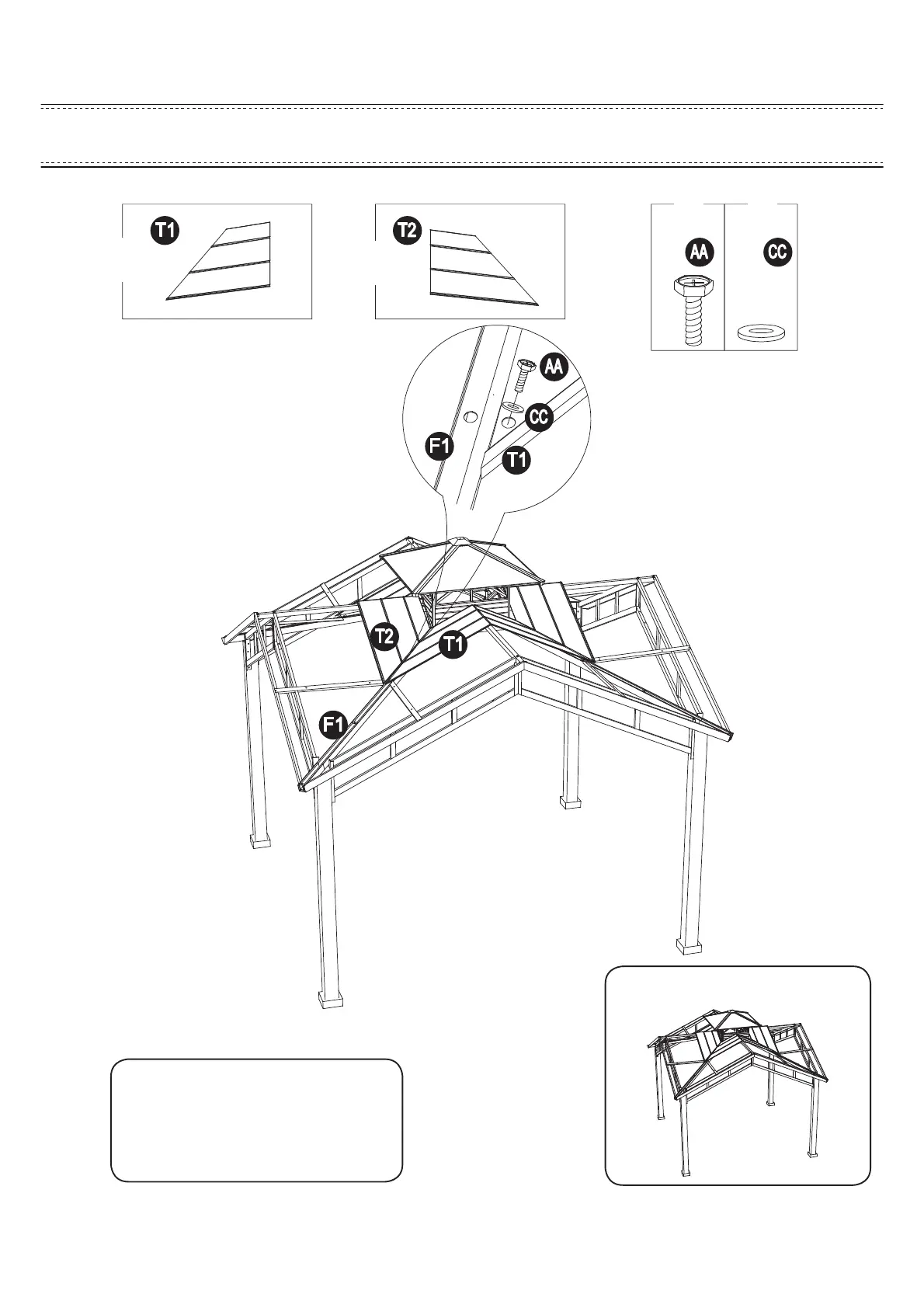 T1

T2

AA

CC

AA

CC

F1

T1

T2

T1

F1