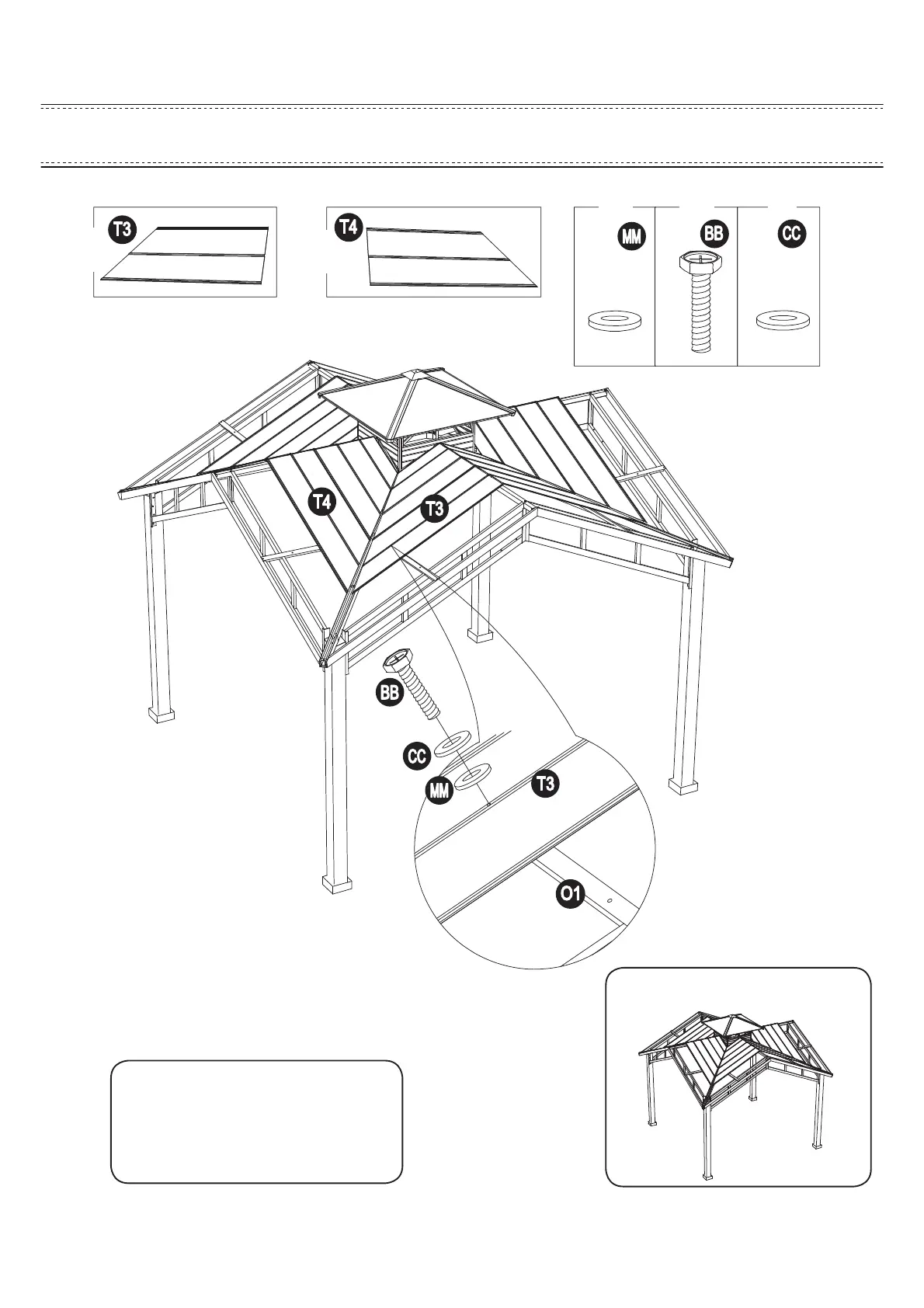 T3

T4

MM

BB

CC

T4

T3

BB

CC

MM

T3

O1