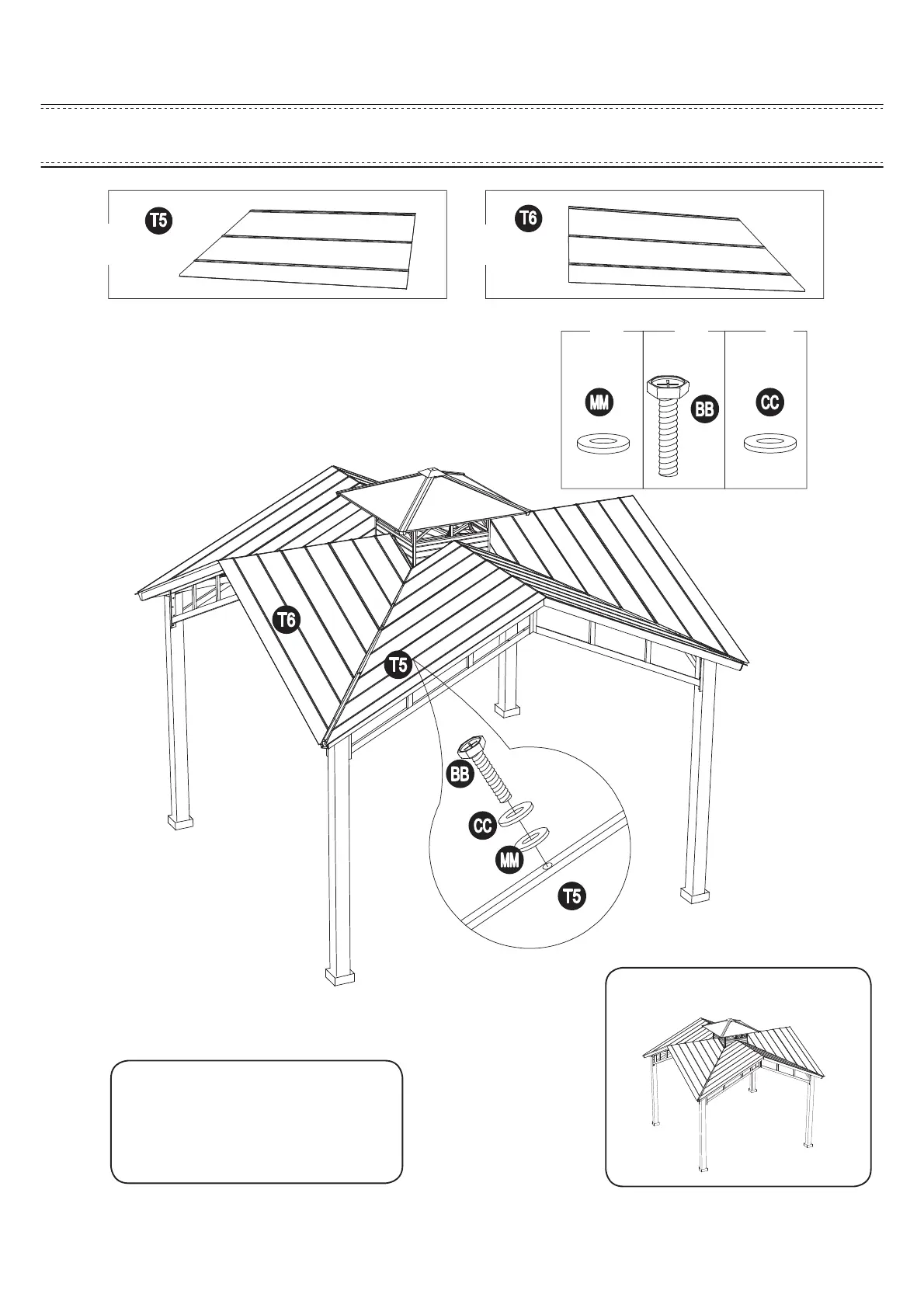 T5

T6

MM

BB

CC

T6

T5

BB

CC

MM

T5