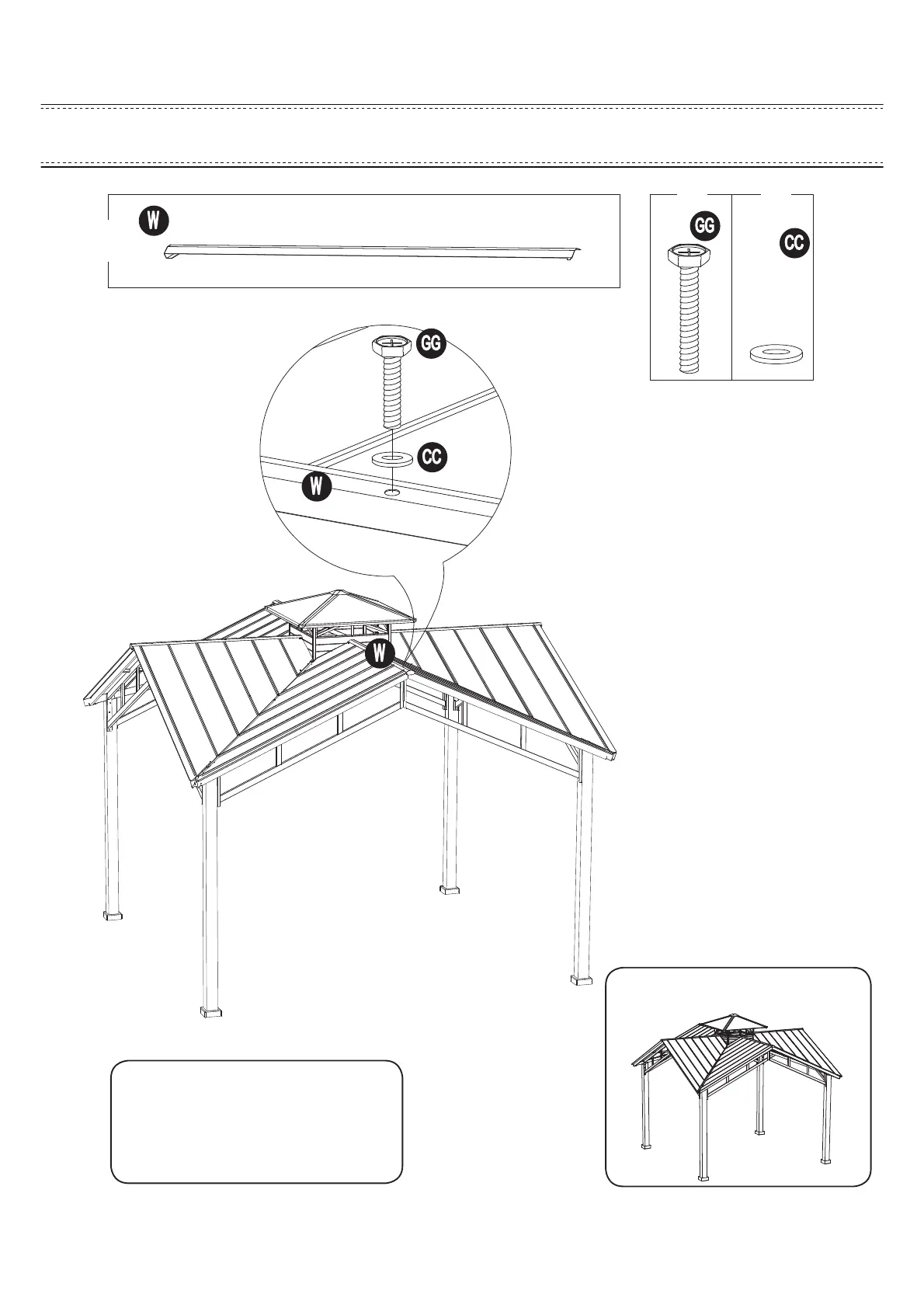 W

GG

CC

GG

CC

W

W