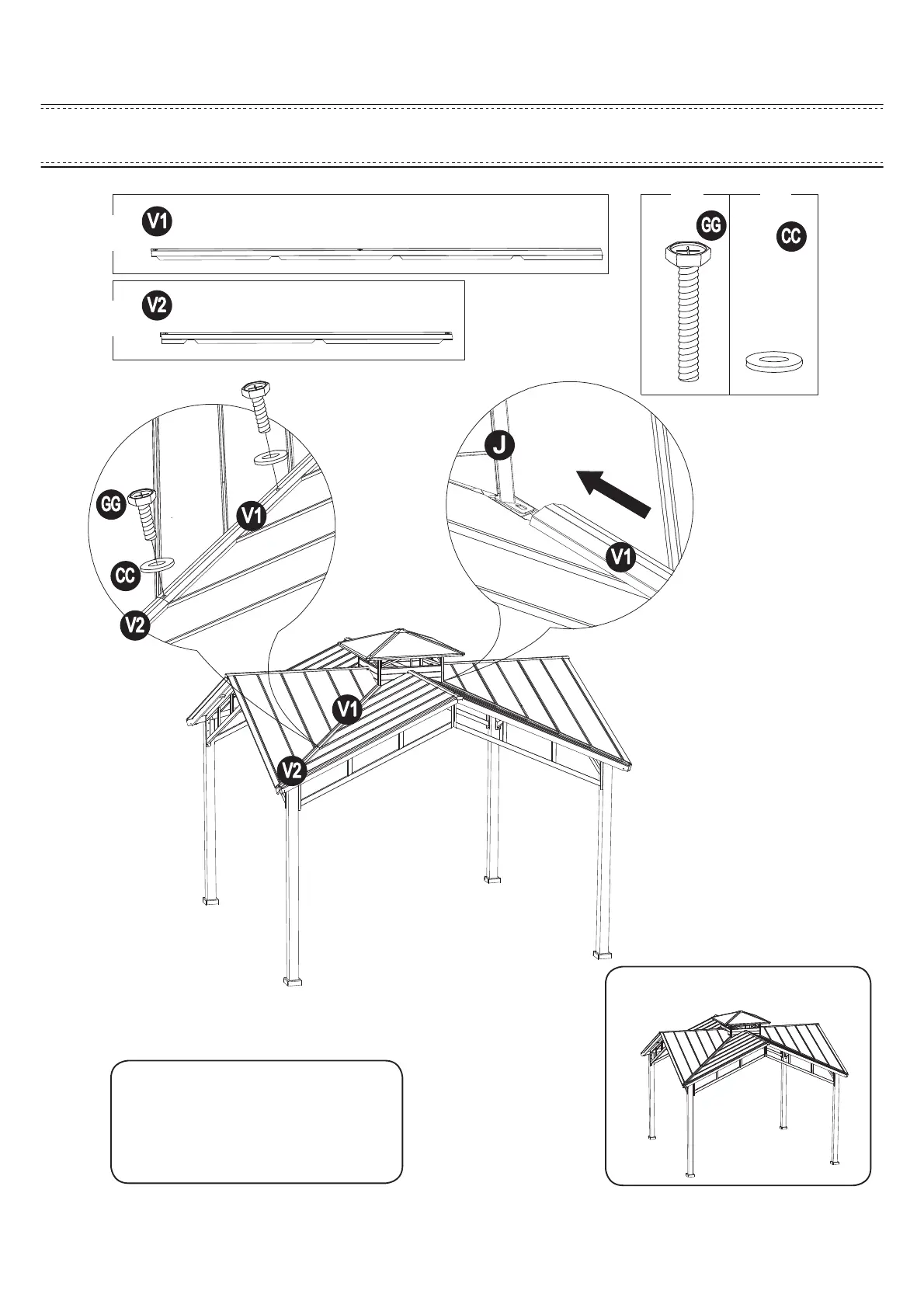 V1

V2

GG

CC

GG

V1

CC

V2

J

V1

V1

V2