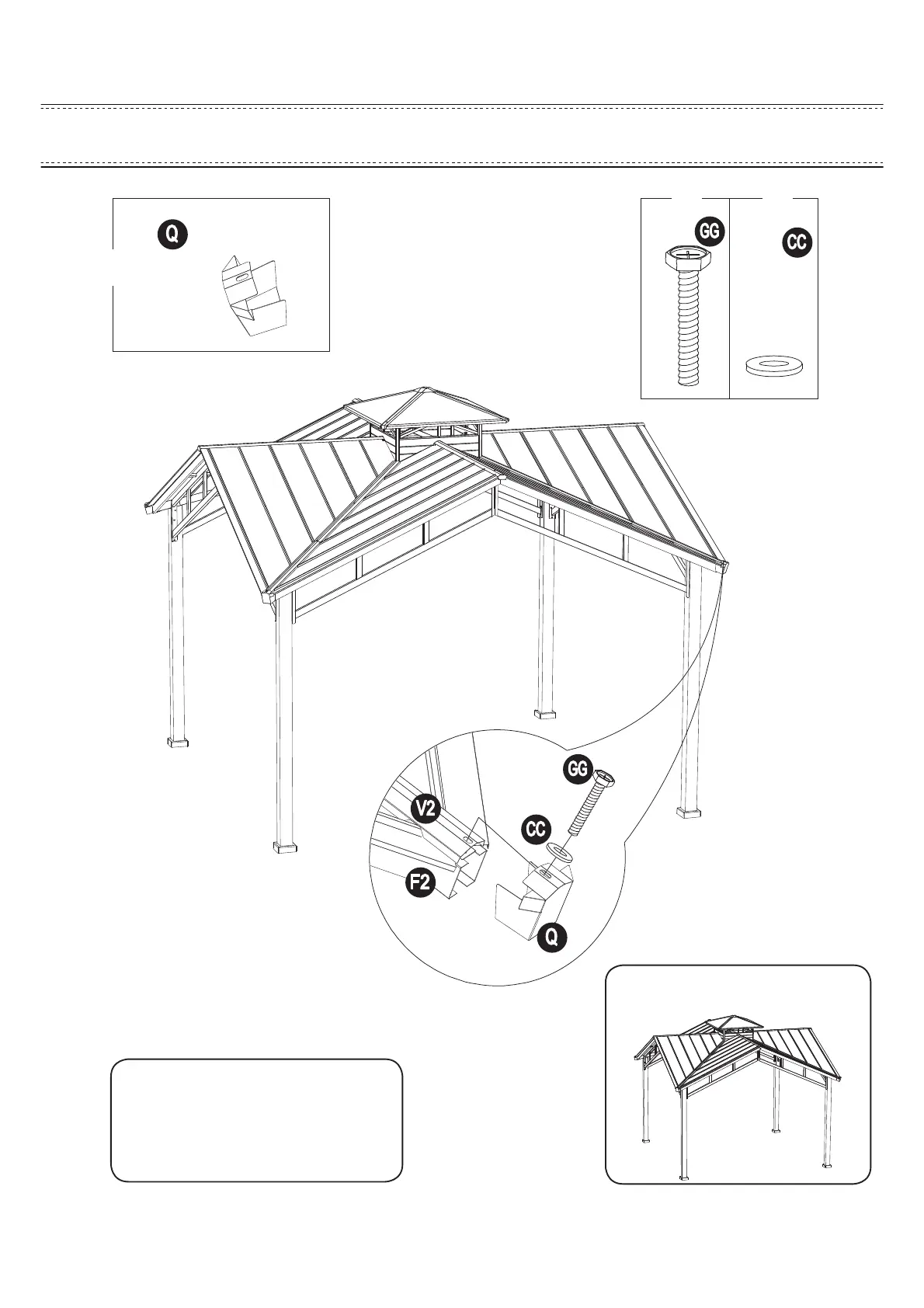 Q

GG

CC

GG

V2

CC

F2

Q