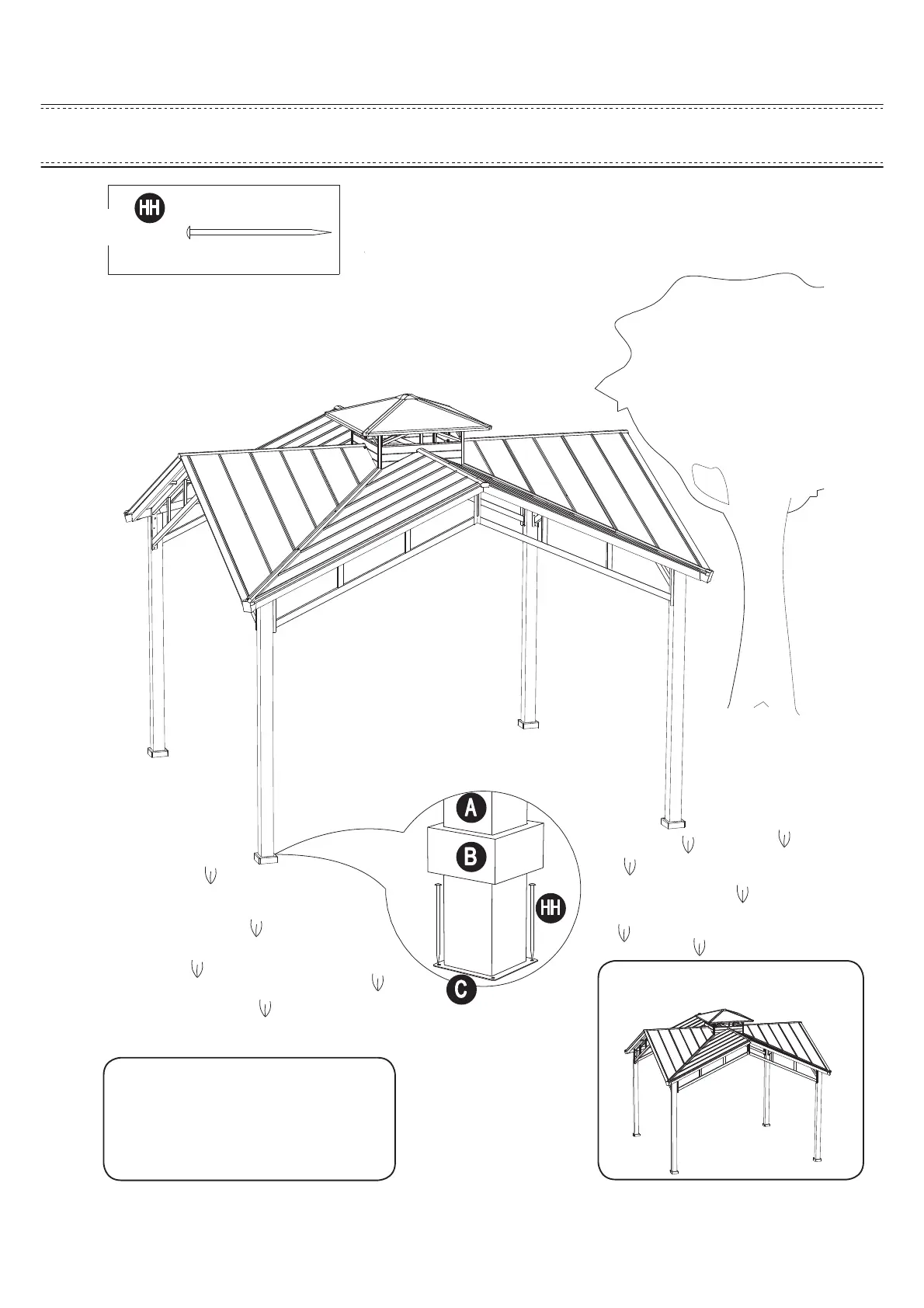 HH

A

B

HH

C