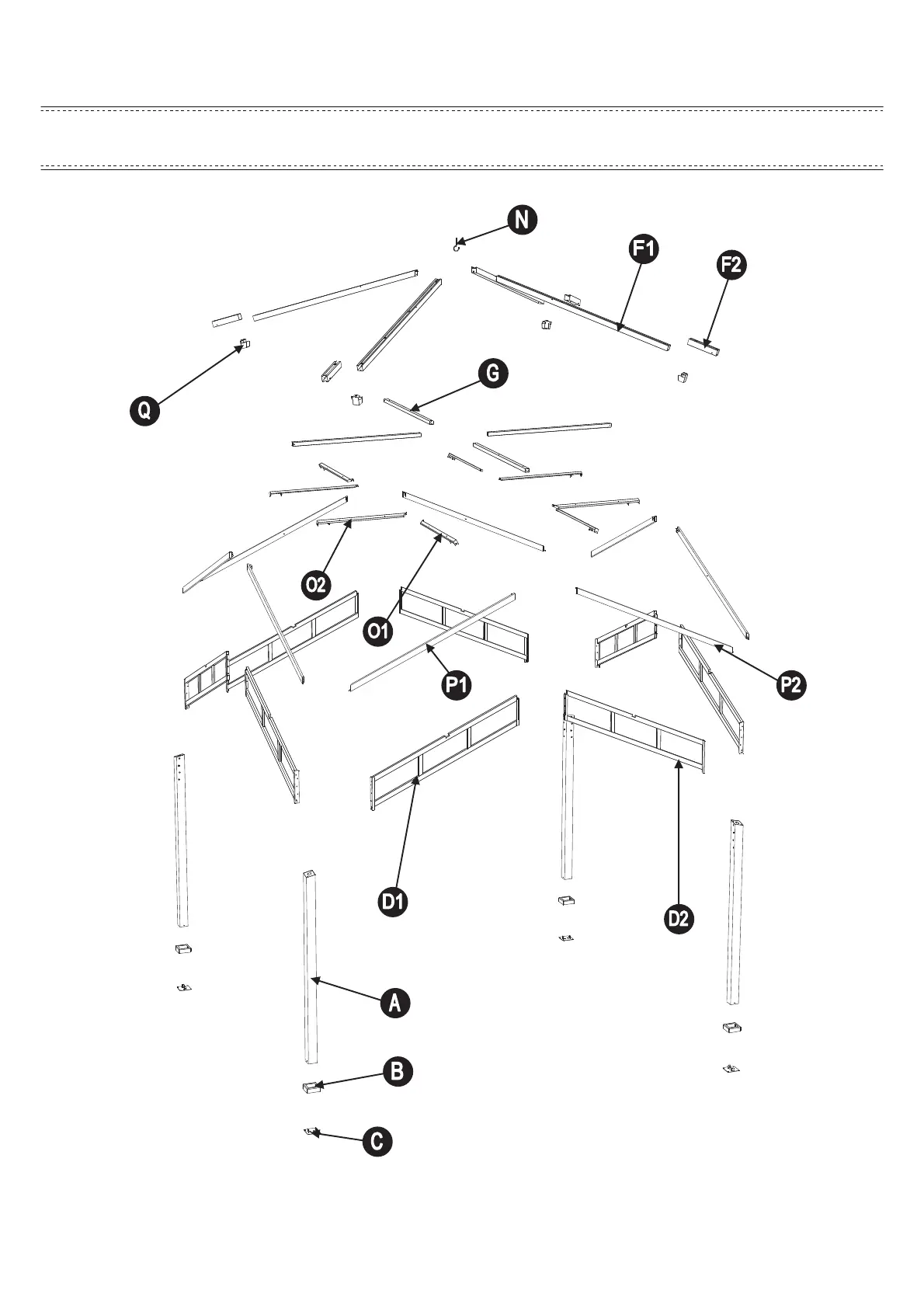 N

F1

F2

Q

G

O2

O1

P1

P2

D1

D2

A

B

C