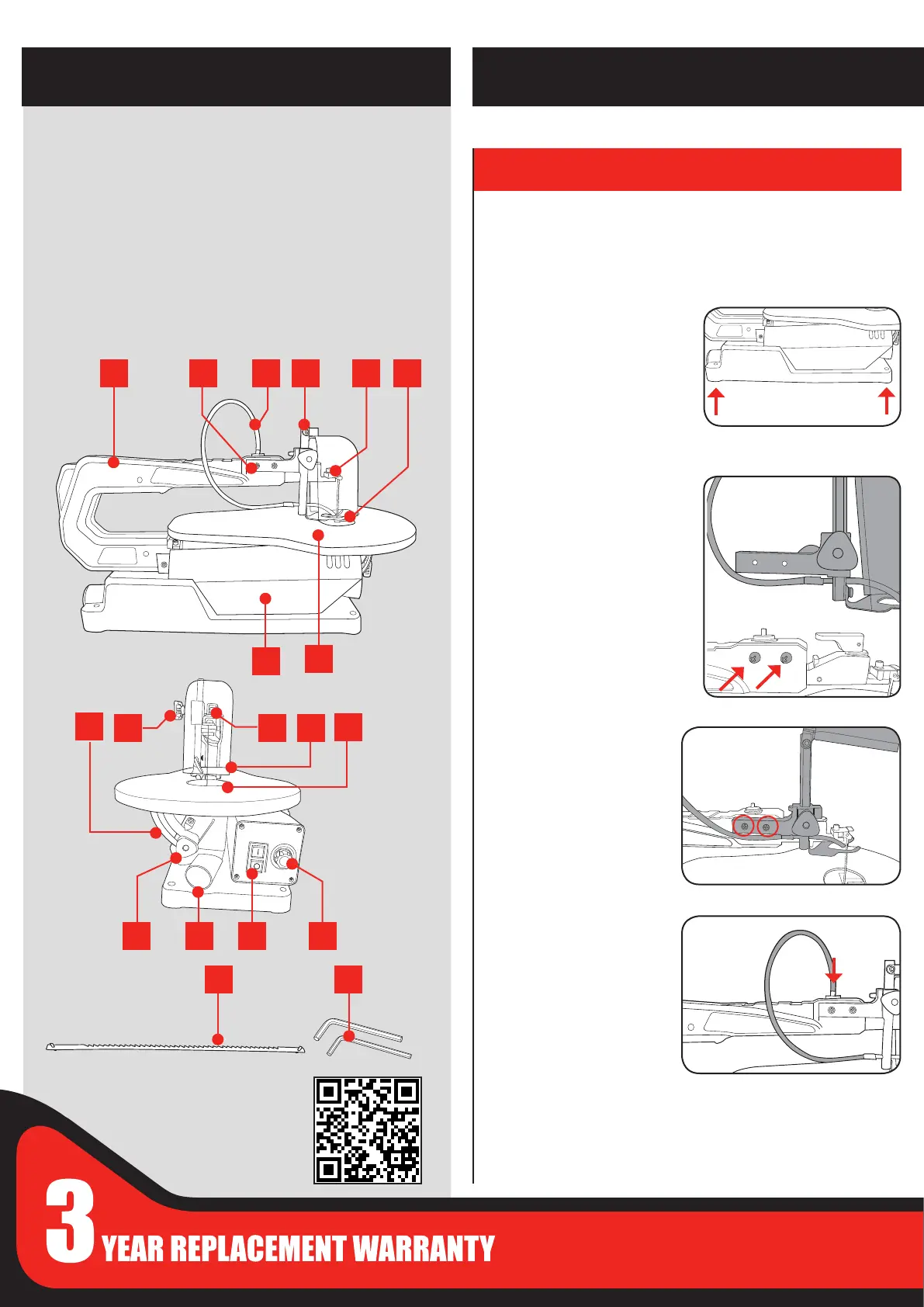 3 YEAR REPLACEMENT WARRANTY