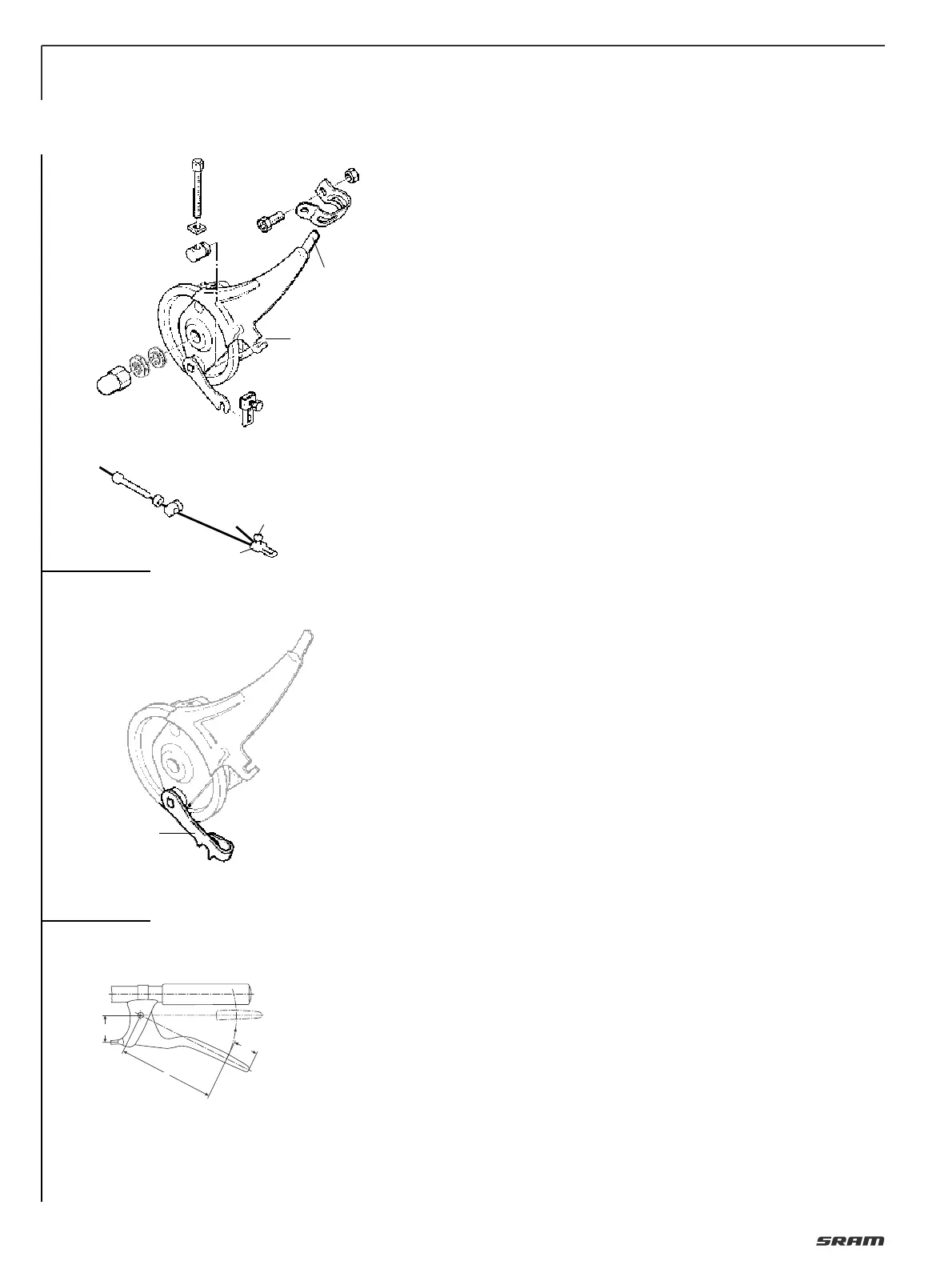 SRAM