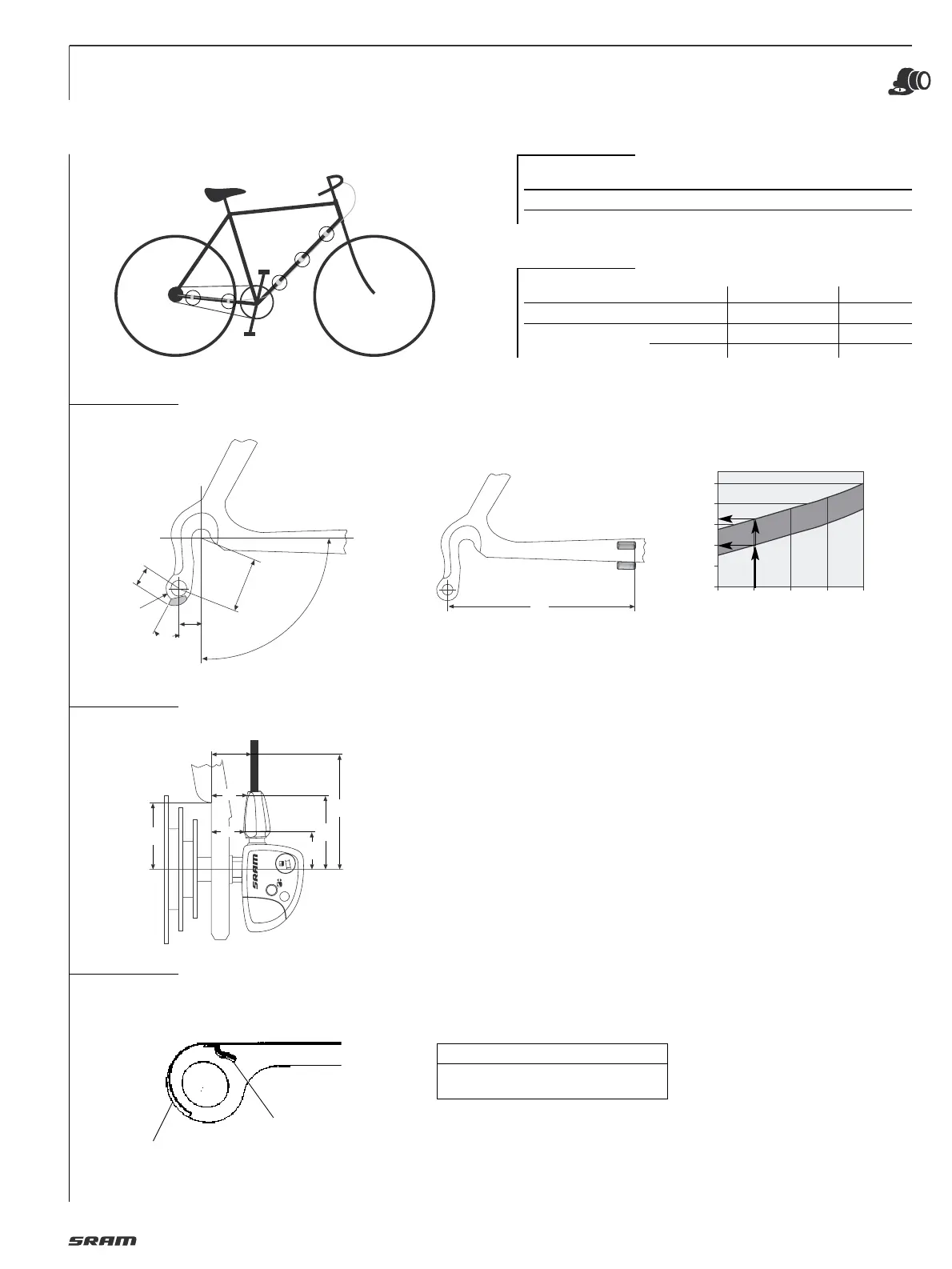 SRAM

SRAM