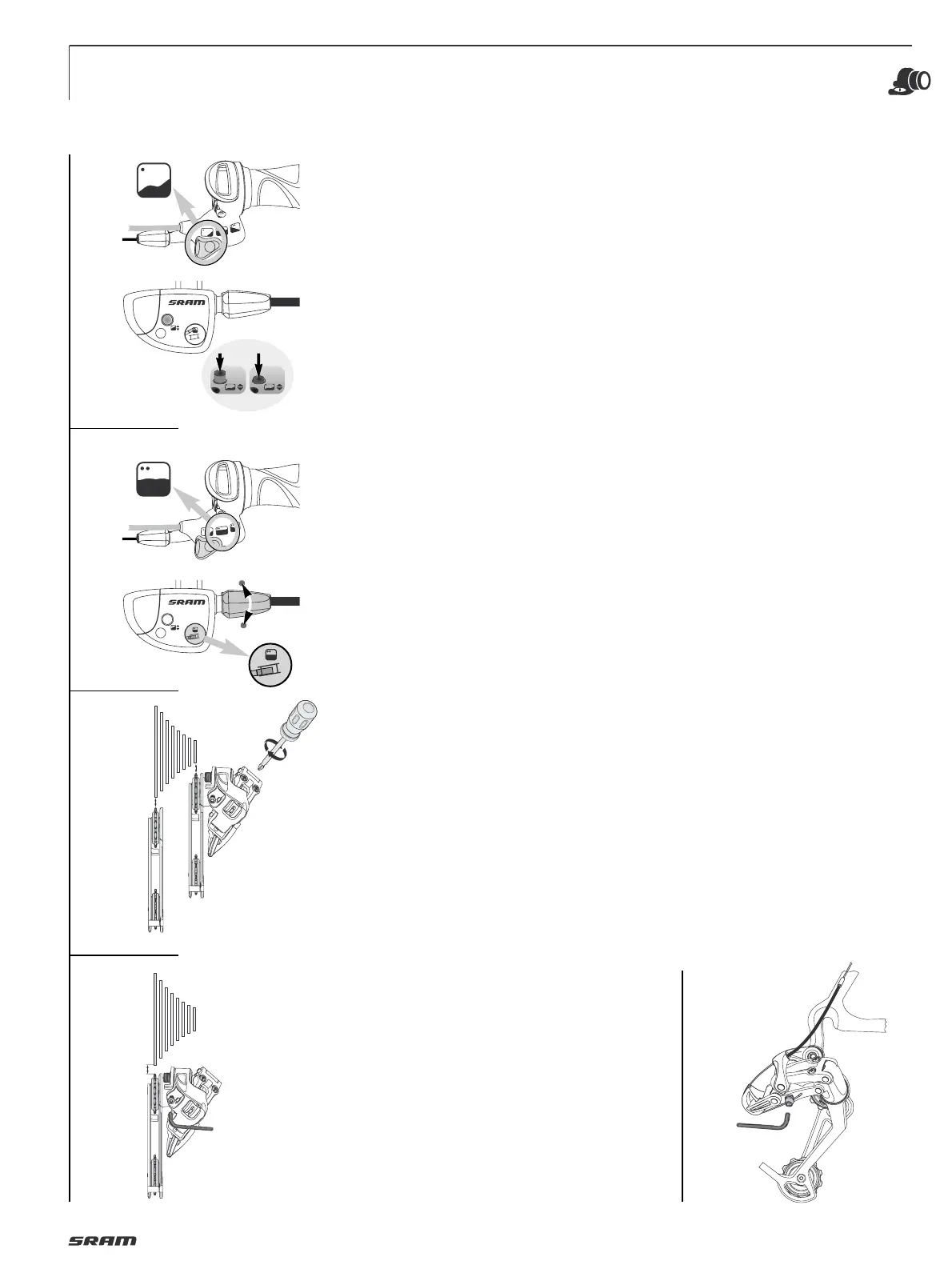 SRAM

SRAM

SRAM