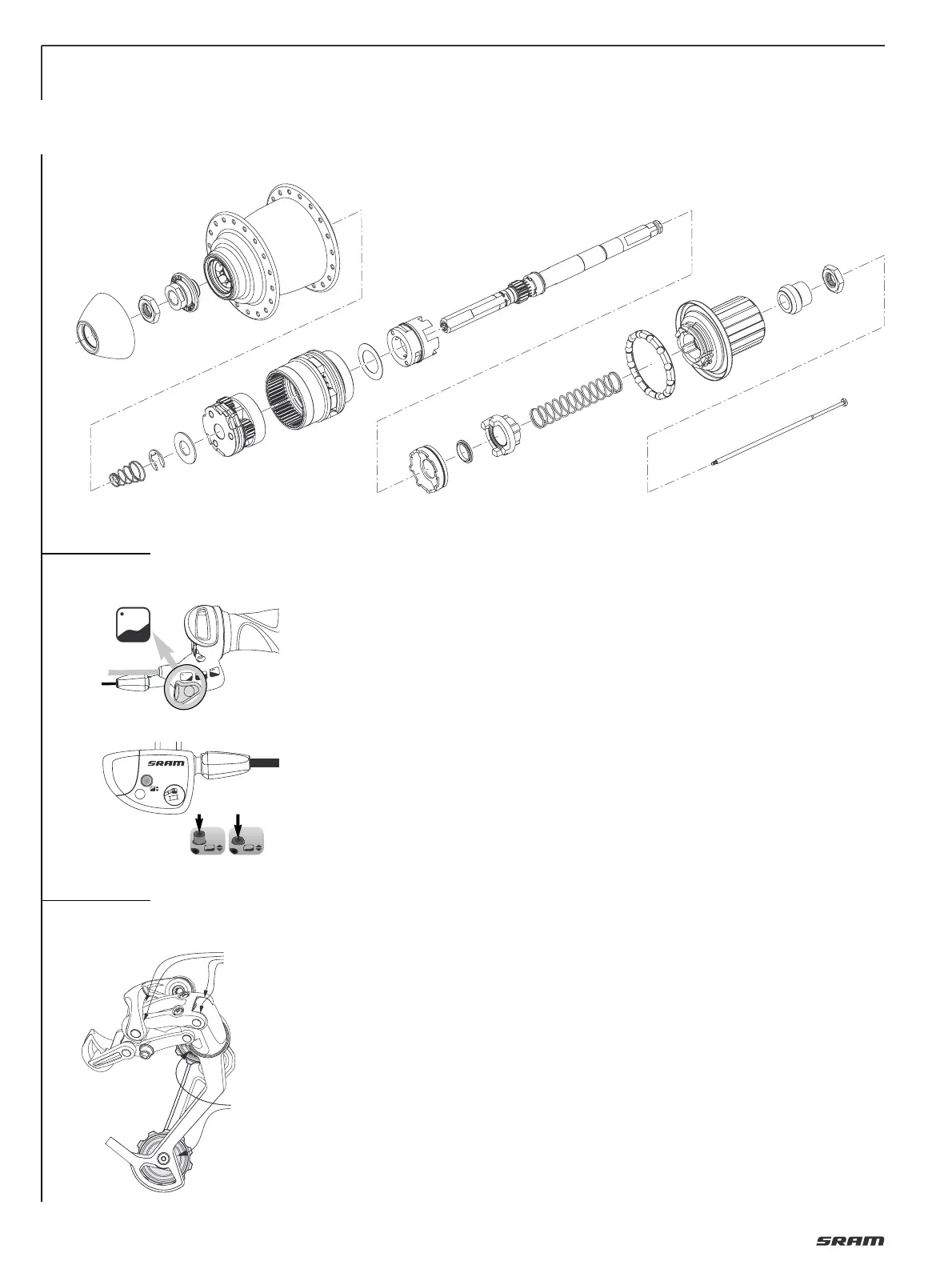 SRAM

SRAM