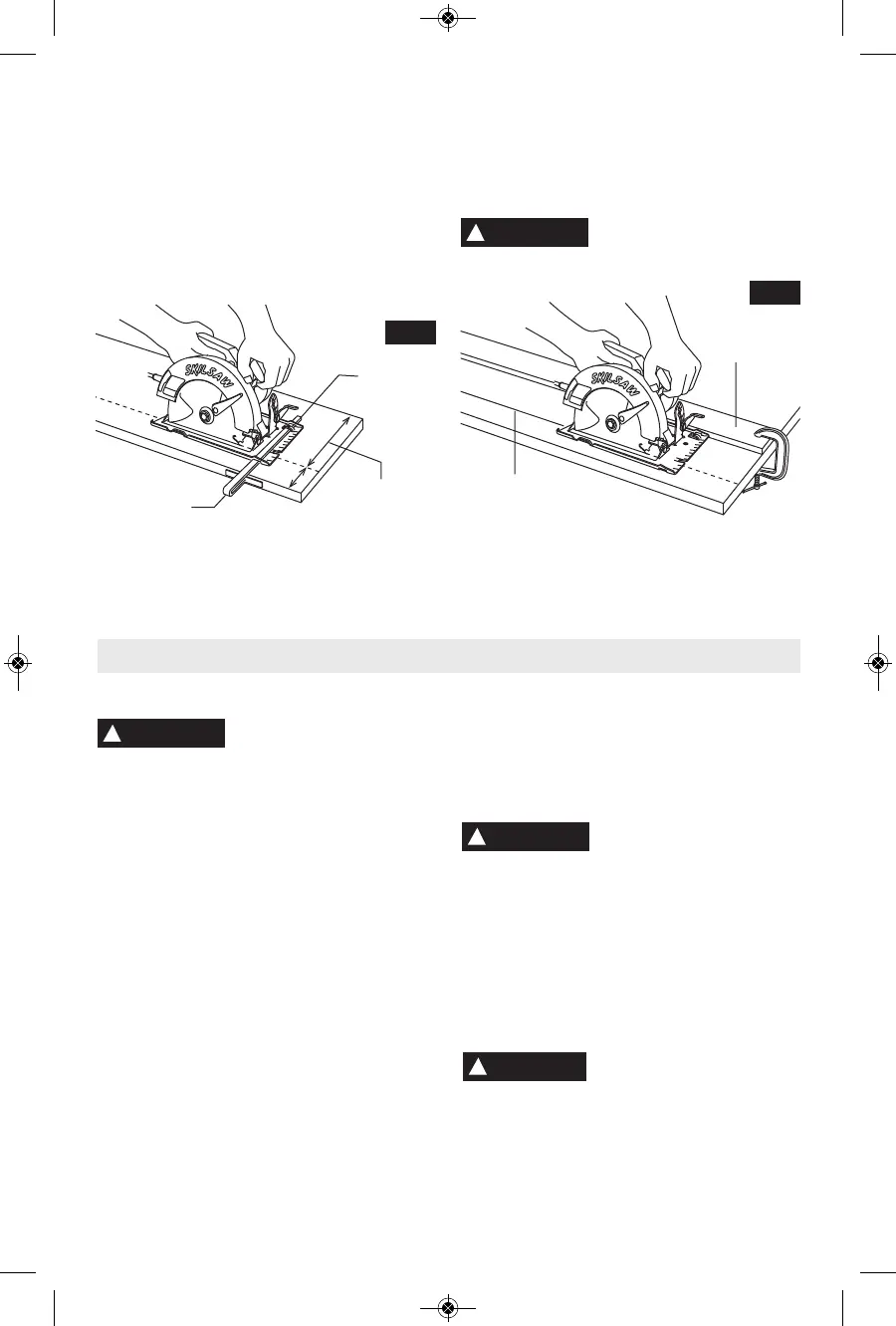 SKILSAW

SKILSAW