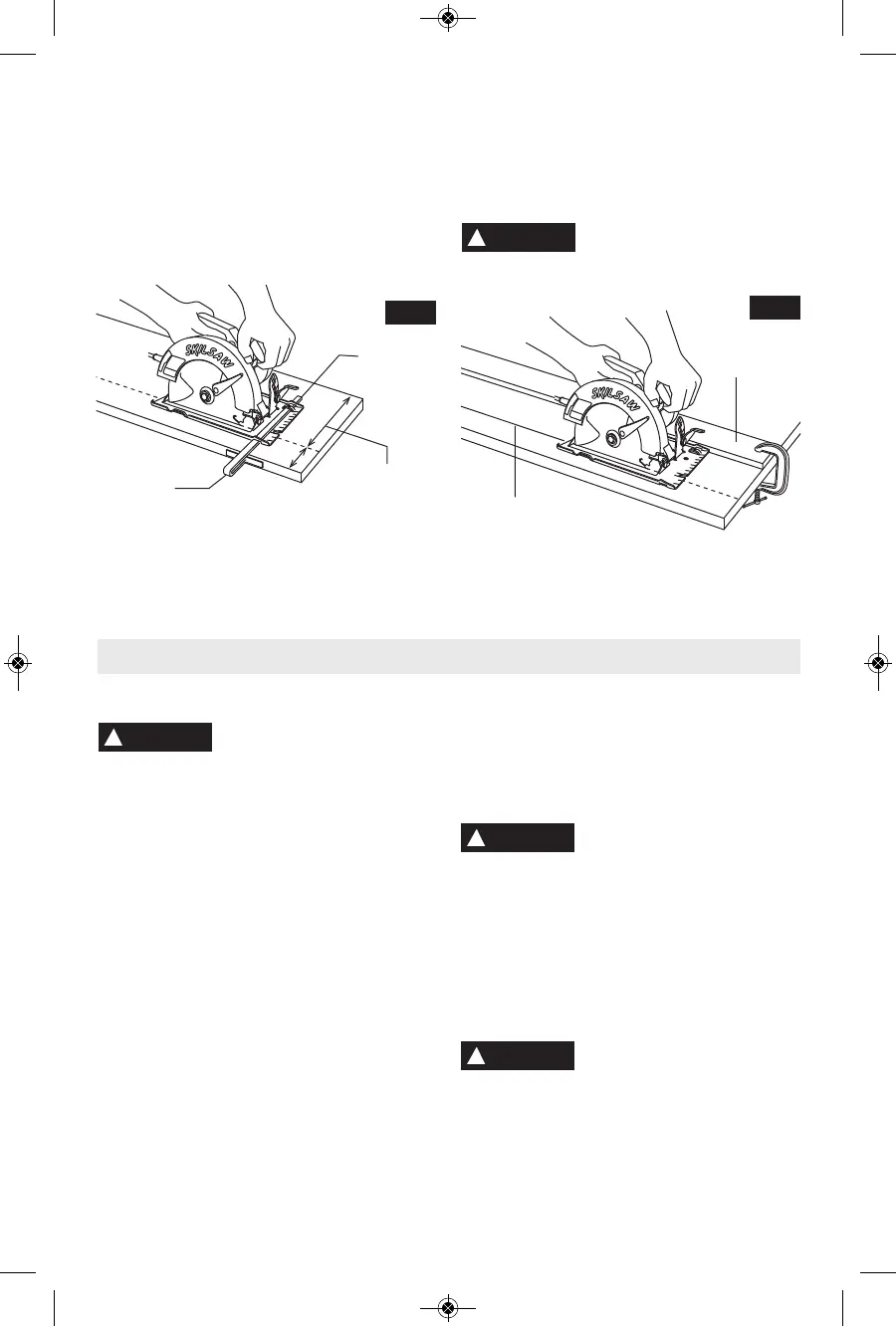 SKILSAW

SKILSAW