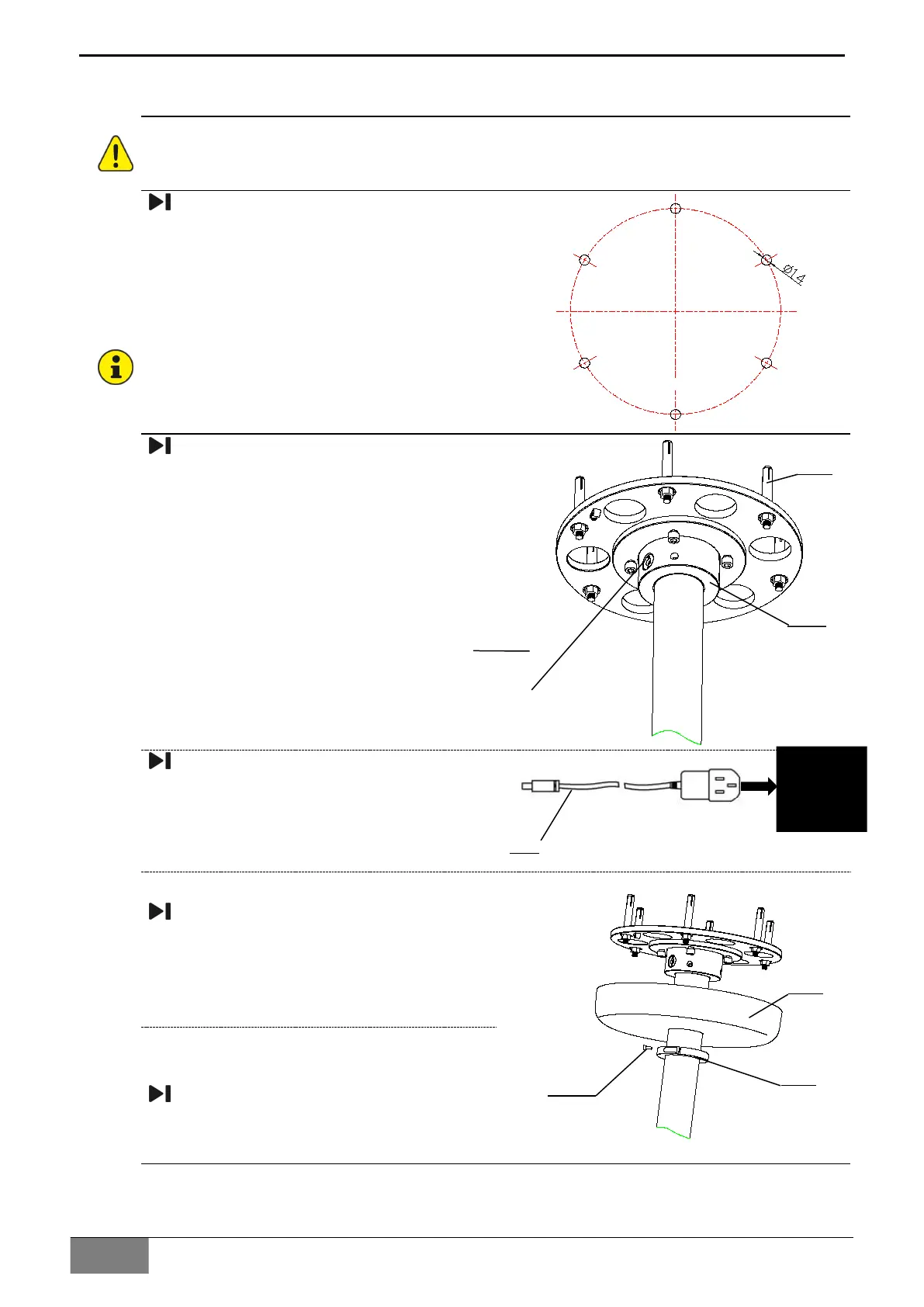 Ø14