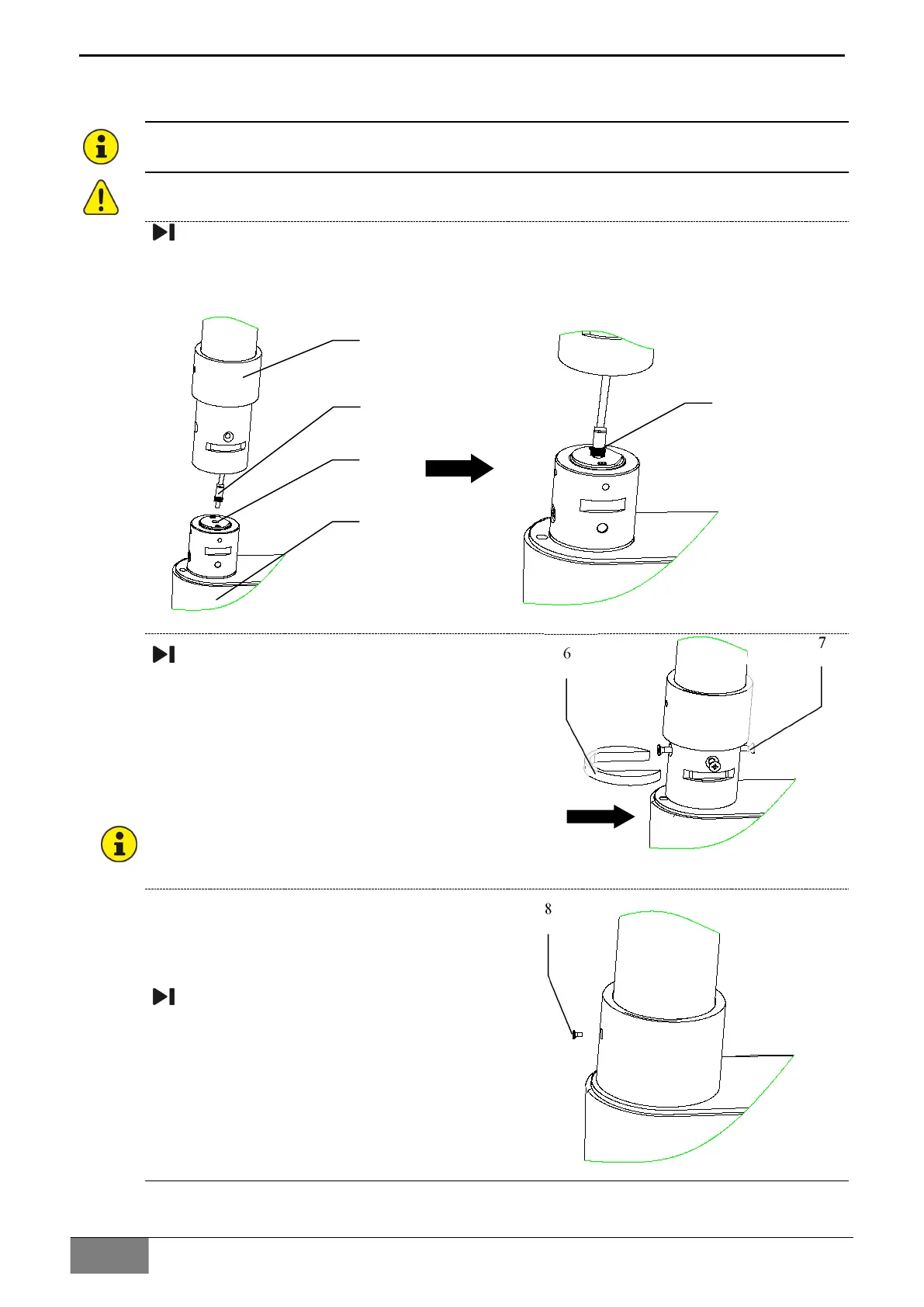 6

7

8