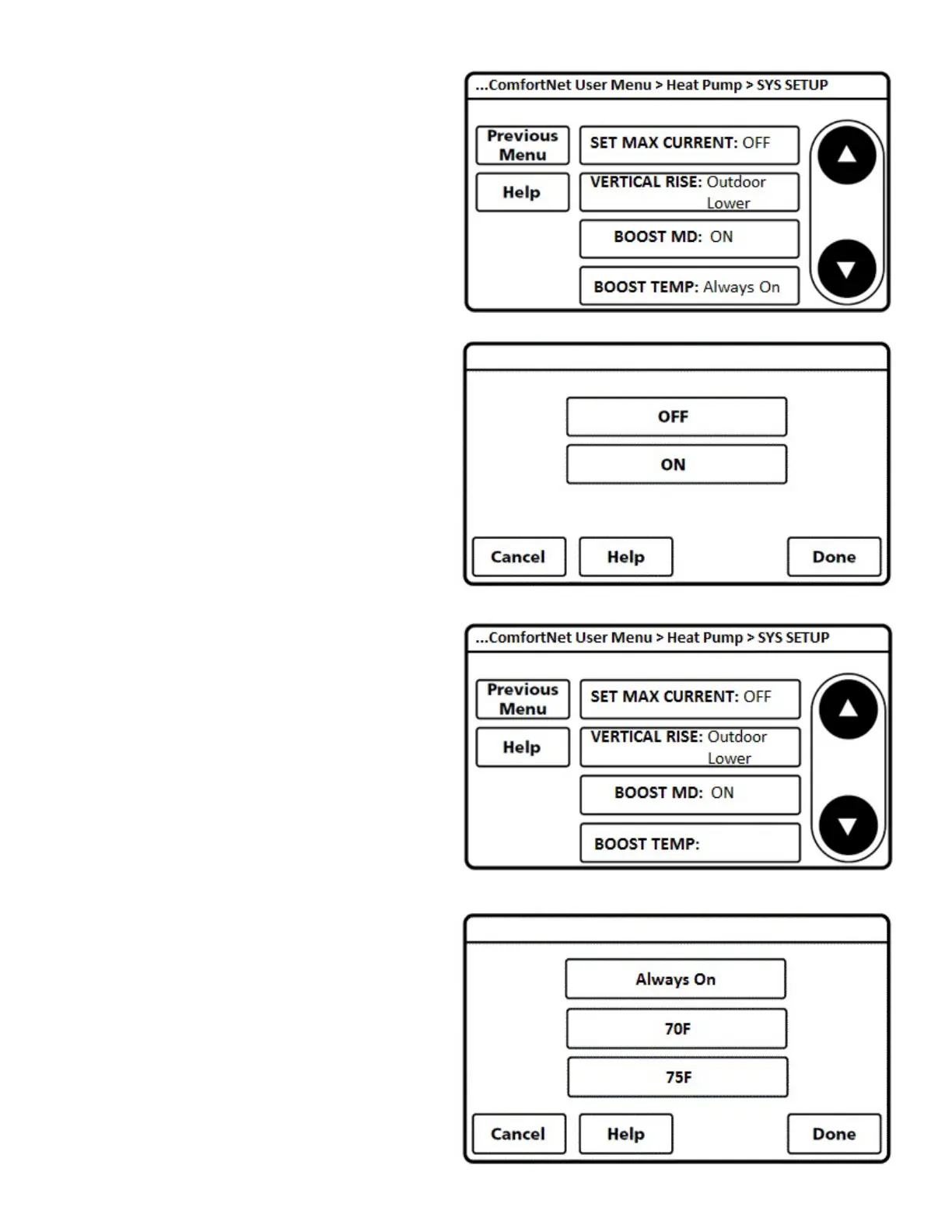 ...ComfortNet User Menu > Heat Pump > SYS SETUP

Previous Menu

Help

SET MAX CURRENT: OFF

VERTICAL RISE: Outdoor Lower

BOOST MD: ON

BOOST TEMP: Always On

OFF

ON

Cancel

Help

Done

...ComfortNet User Menu > Heat Pump > SYS SETUP

Previous Menu

Help

SET MAX CURRENT: OFF

VERTICAL RISE: Outdoor Lower

BOOST MD: ON

BOOST TEMP:

Always On

70F

75F

Cancel

Help

Done