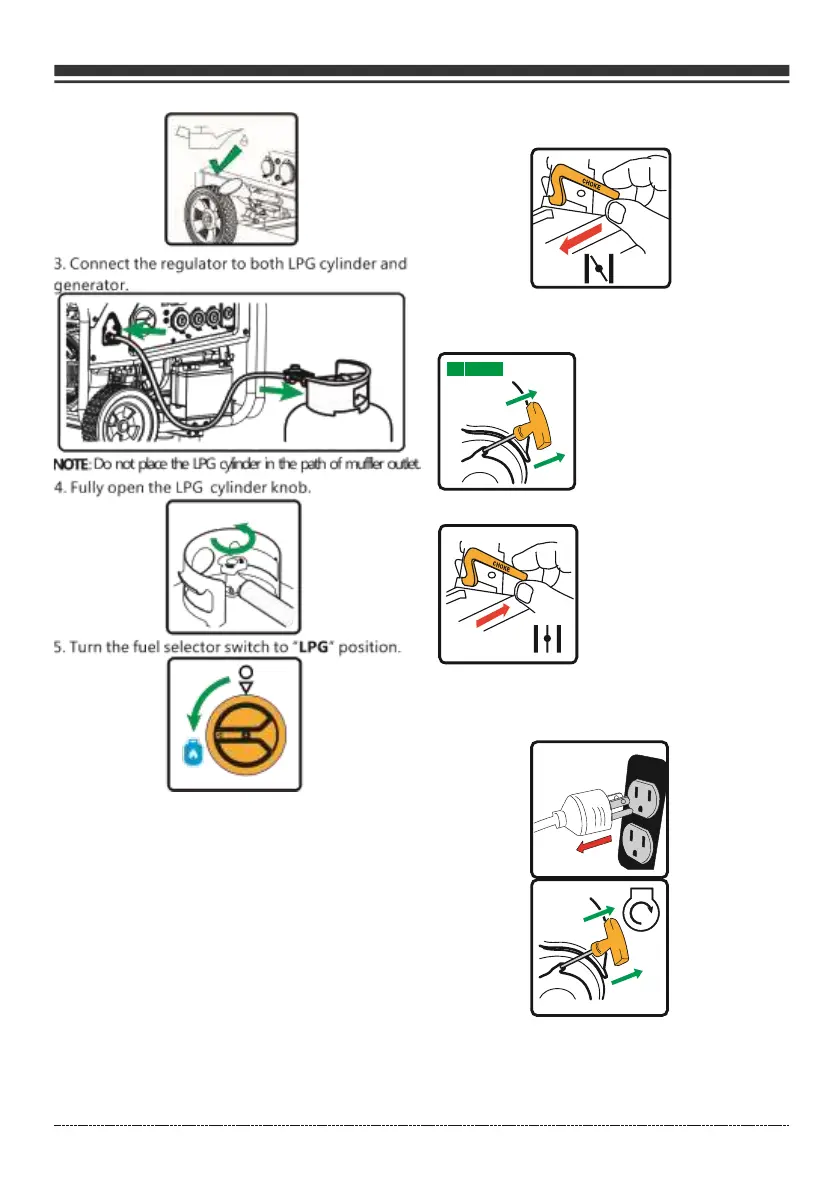 3. Connect the regulator to both LPG cylinder and generator.

NOTE: Do not place the LPG cylinder in the path of muffler outlet.

4. Fully open the LPG cylinder knob.

5. Turn the fuel selector switch to "LPG" position.

CHOKE

CHOKE