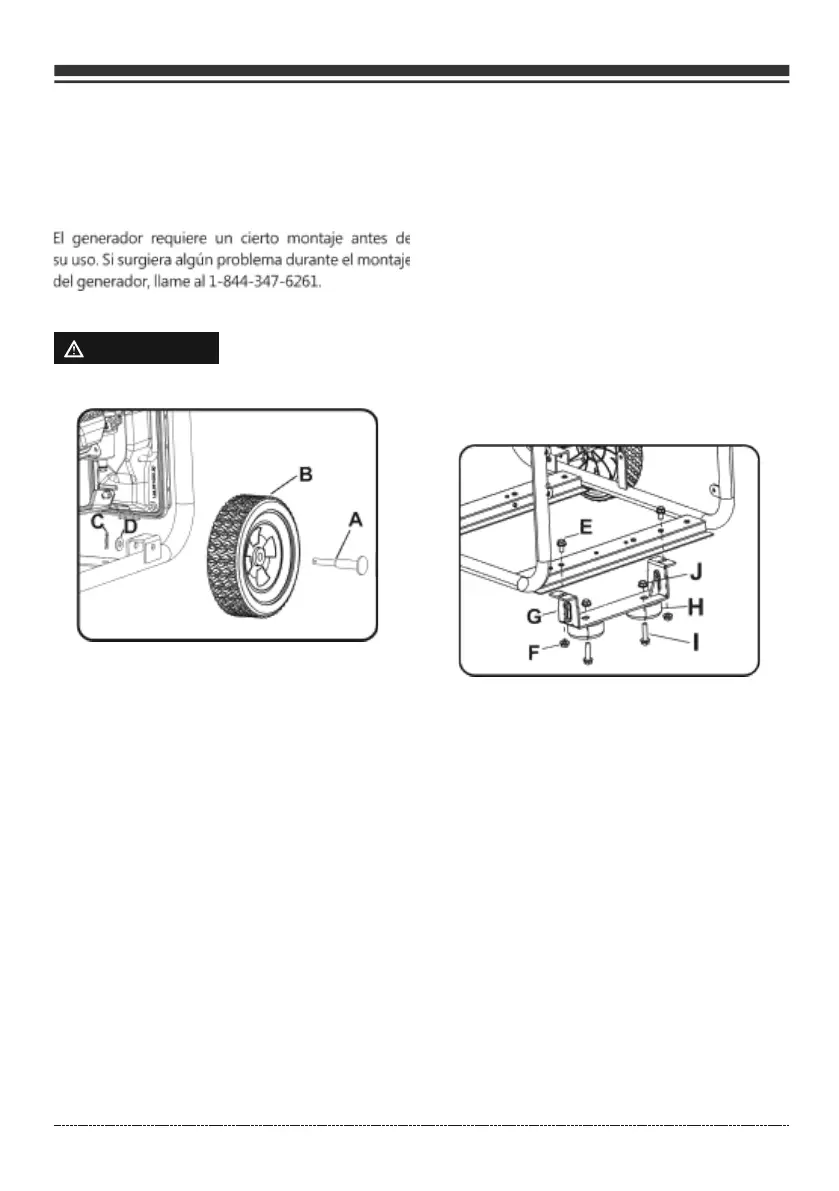 El generador requiere un cierto montaje antes de su uso. Si surgiera algún problema durante el montaje del generador, llame al 1-844-347-6261.

B
A
C
D

E
J
G
H
F
I