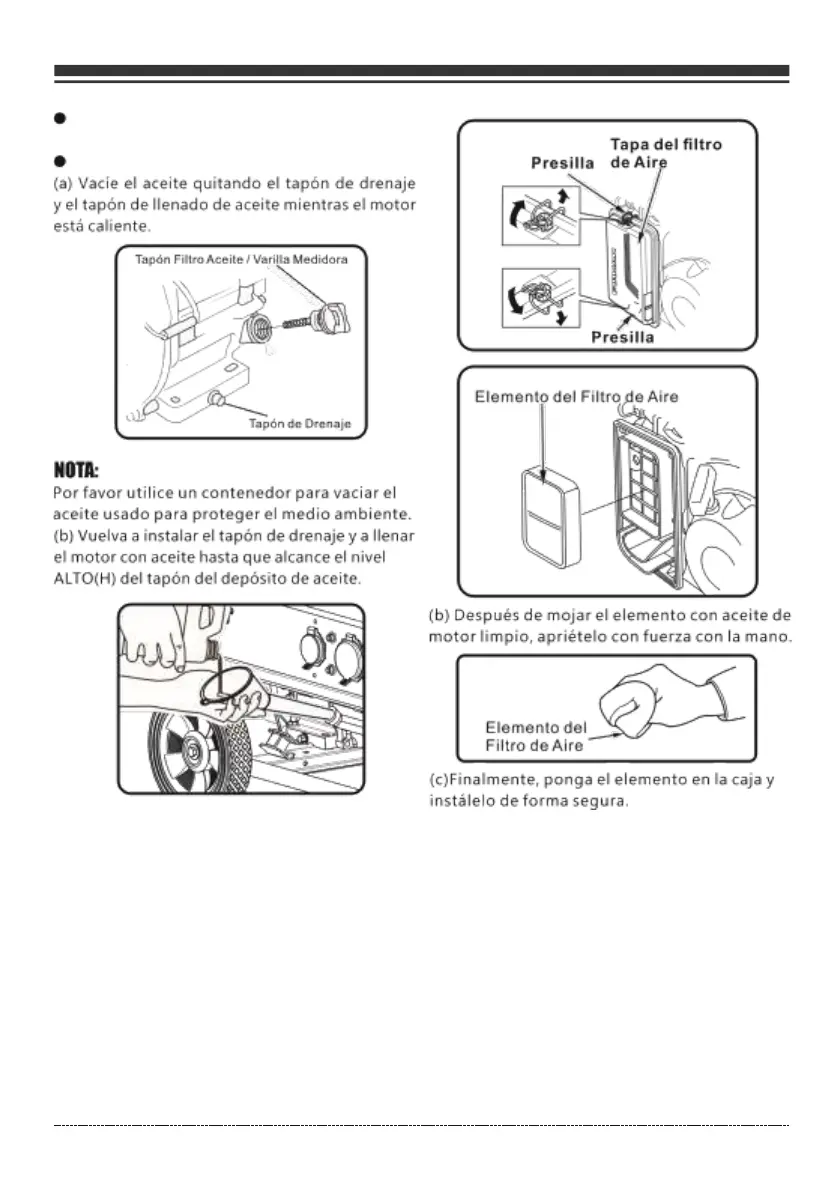 (a) Vacíe el aceite quitando el tapón de drenaje y el tapón de llenado de aceite mientras el motor está caliente.

Tapón Filtro Aceite / Varilla Medidora

Tapón de Drenaje

NOTA:
Por favor utilice un contenedor para vaciar el aceite usado para proteger el medio ambiente.
(b) Vuelva a instalar el tapón de drenaje y a llenar el motor con aceite hasta que alcance el nivel ALTO(H) del tapón del depósito de aceite.

Tapa del filtro de Aire

Presilla

Presilla

Elemento del Filtro de Aire

(b) Después de mojar el elemento con aceite de motor limpio, apriételo con fuerza con la mano.

Elemento del Filtro de Aire

(c)Finalmente, ponga el elemento en la caja y instálelo de forma segura.