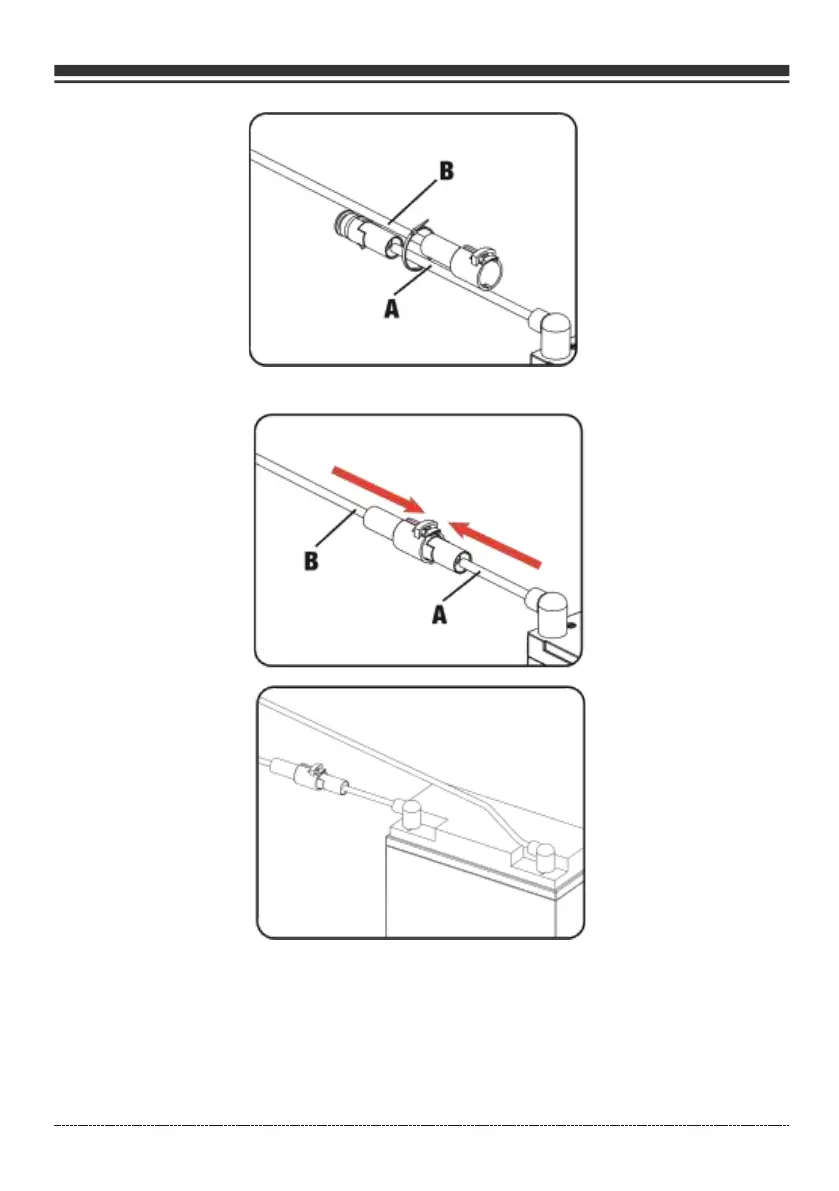 B
A

B
A