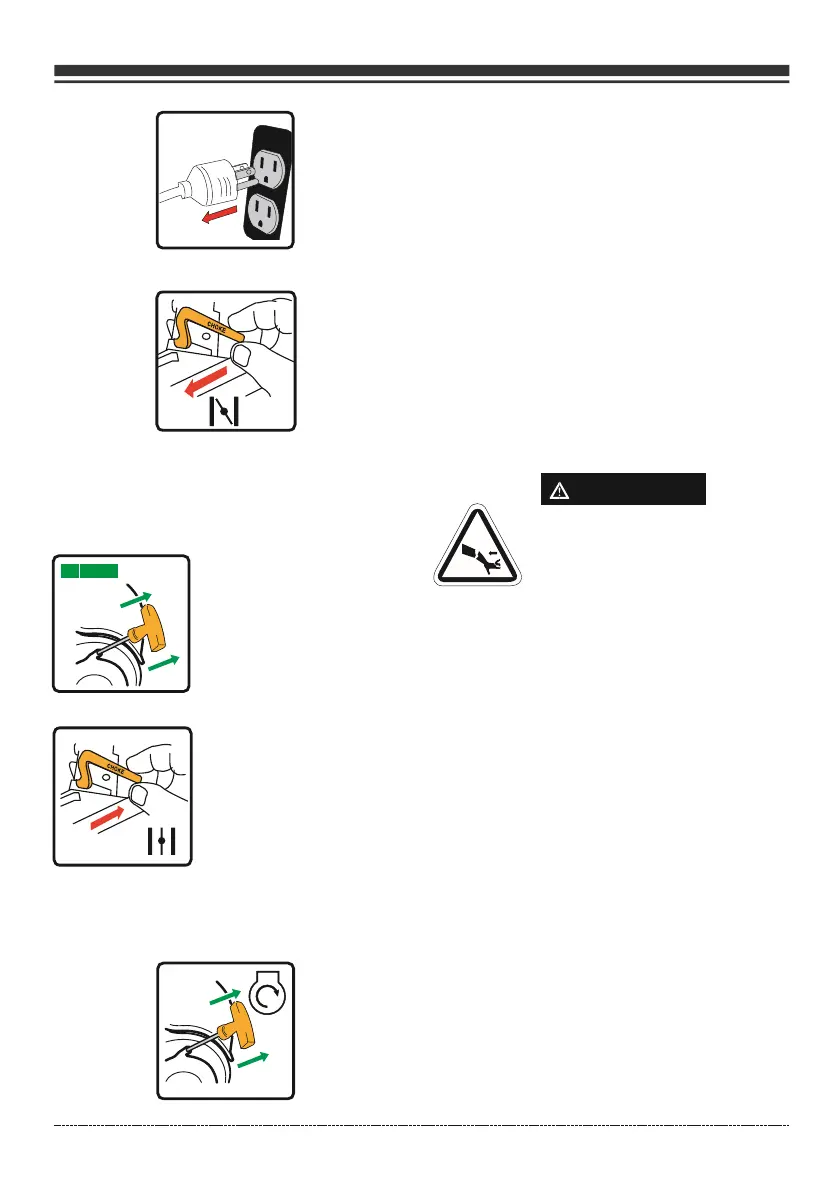 CHOKE

CHOKE