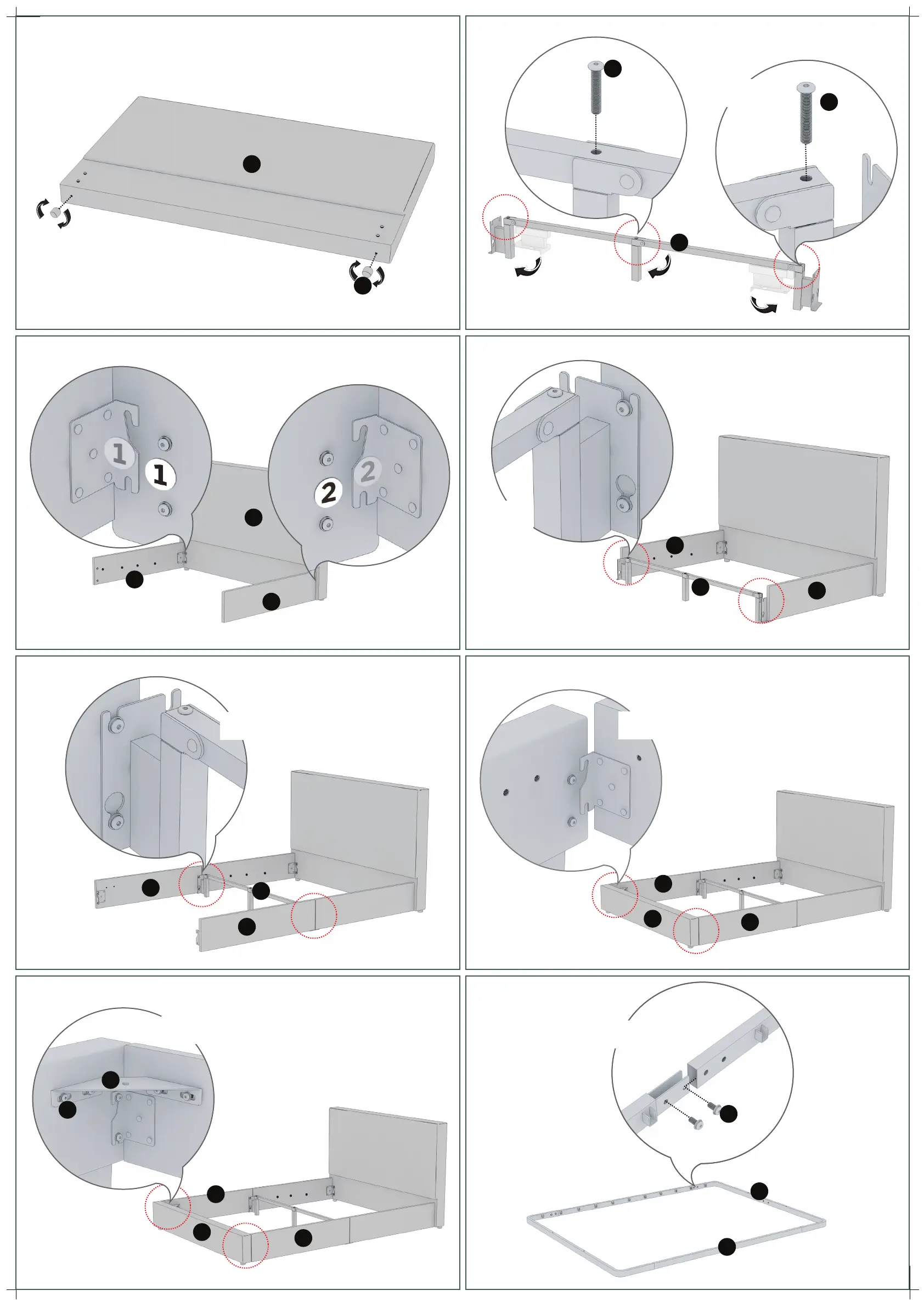 1
1
2
2