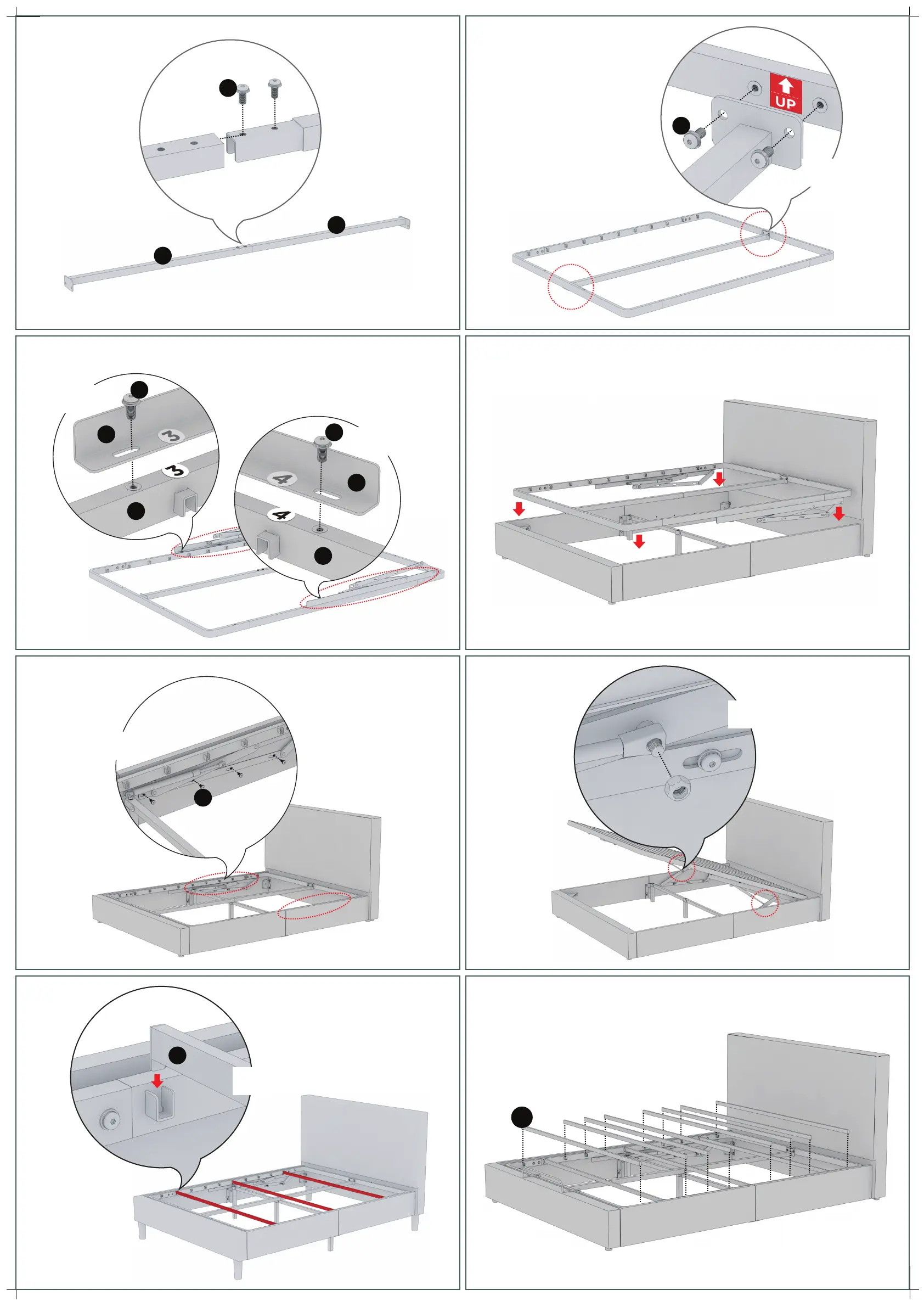 UP

3

3

4

4