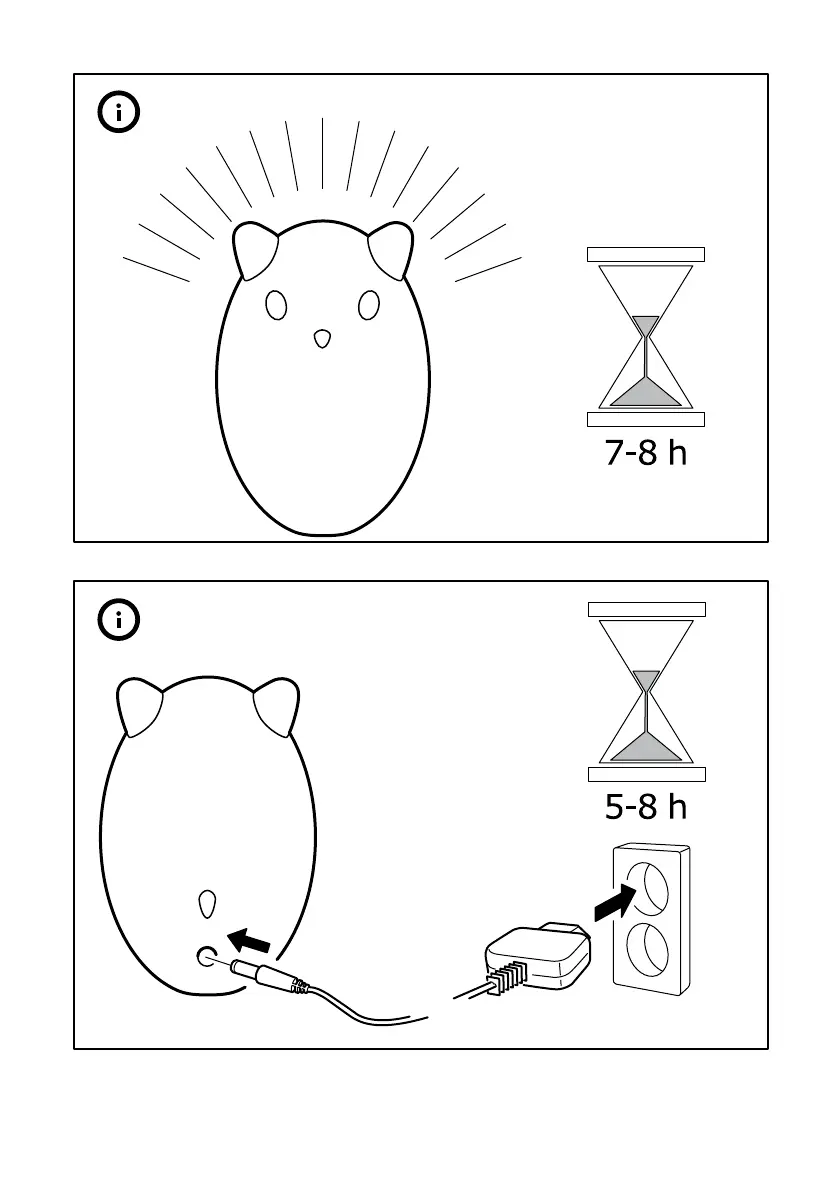 i

7-8 h

i

5-8 h