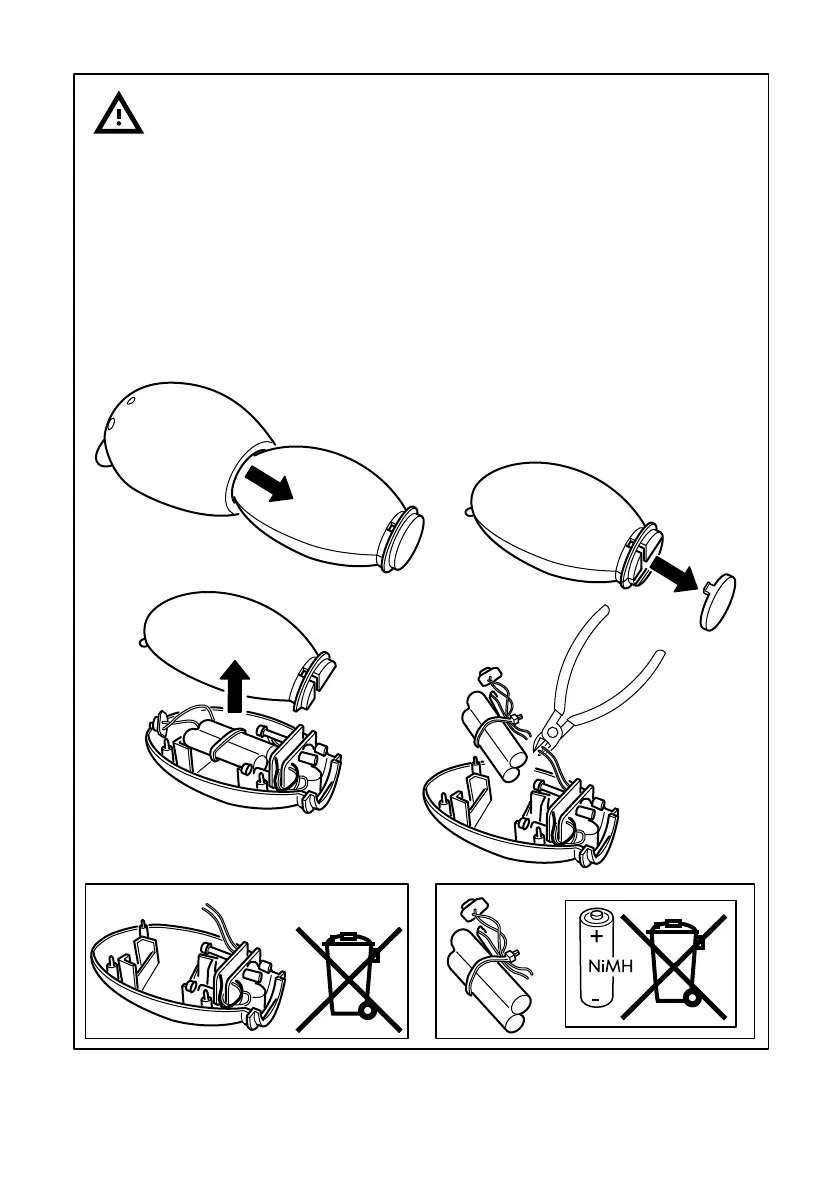 +
NiMH
-