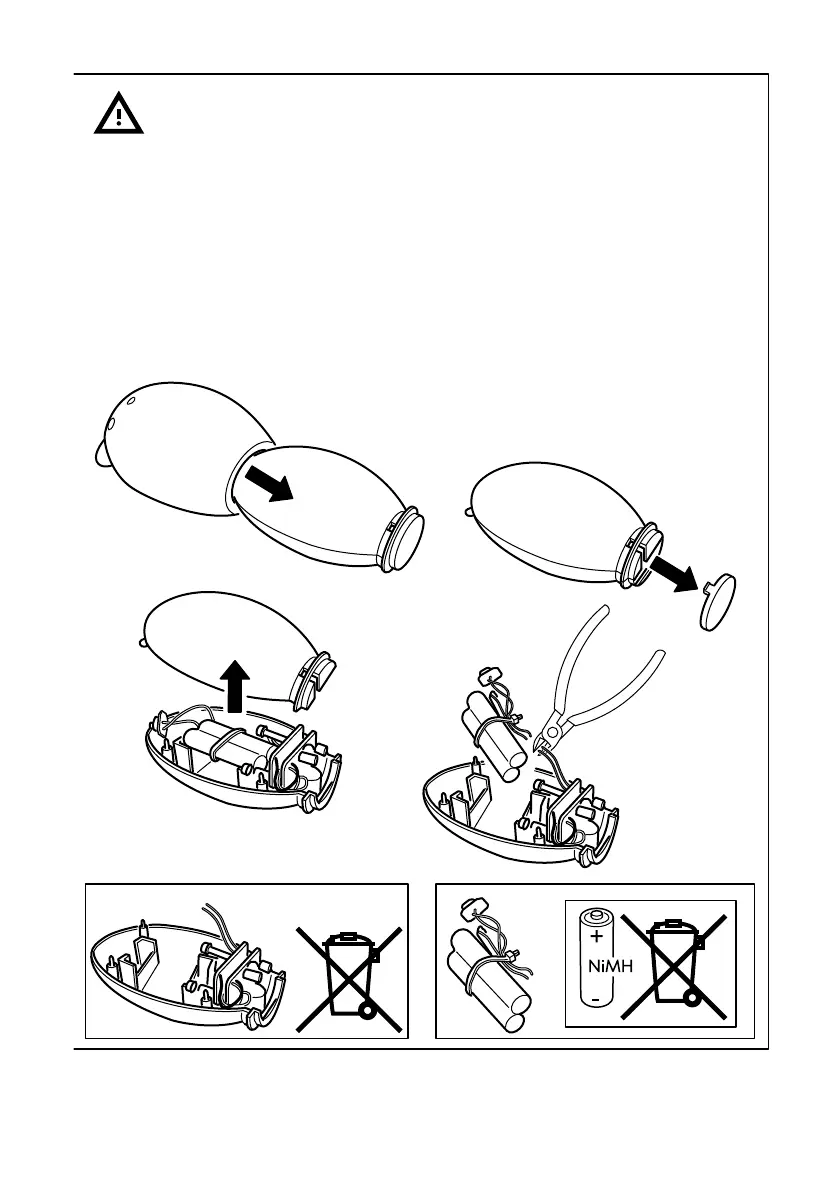 +
NiMH
-