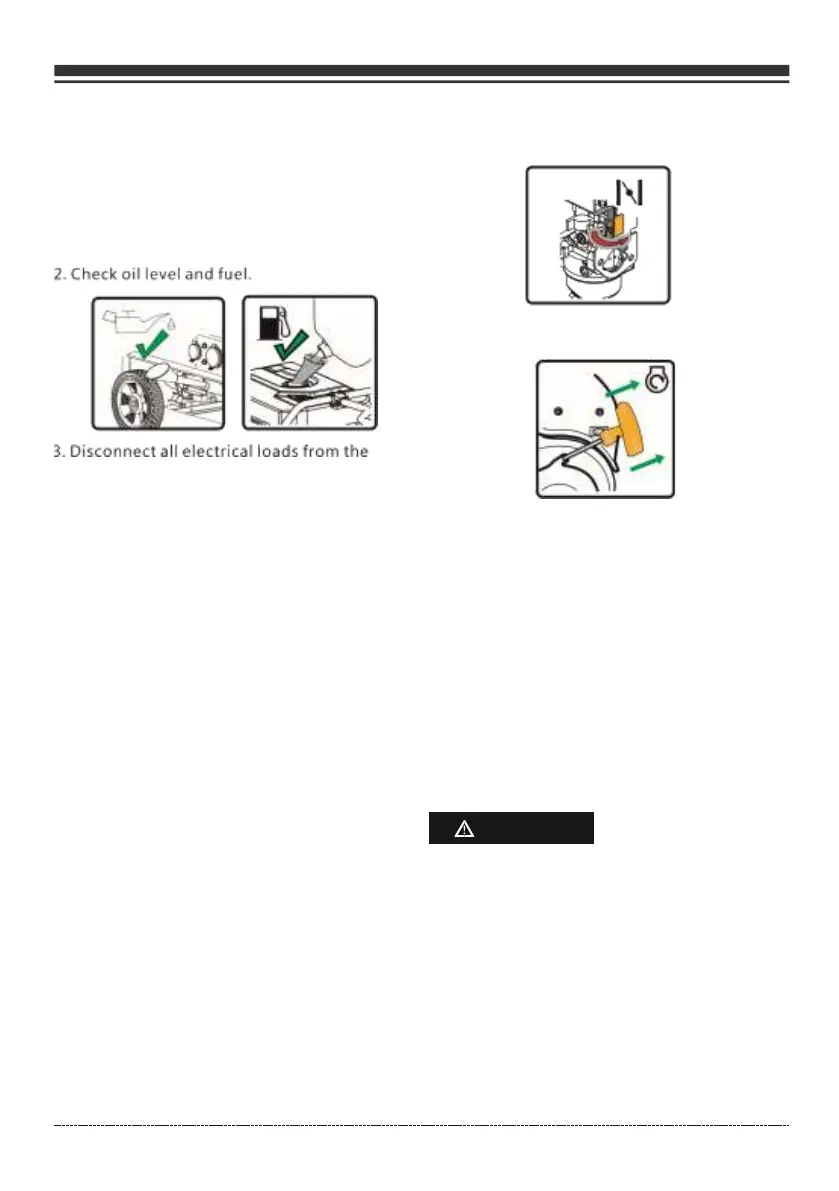 2. Check oil level and fuel.

3. Disconnect all electrical loads from the